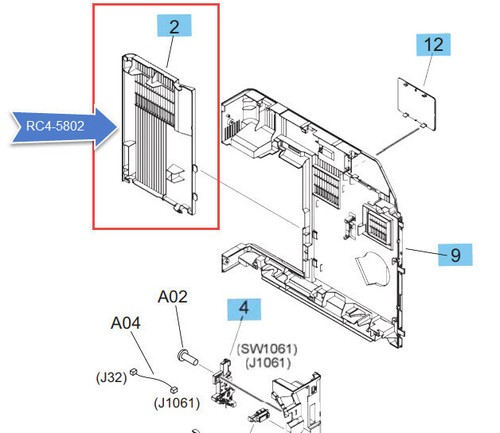 2

12

RC4-5802

9

A02

4

A04

(SW1061)
(J1061)

(J32)

(J1061)