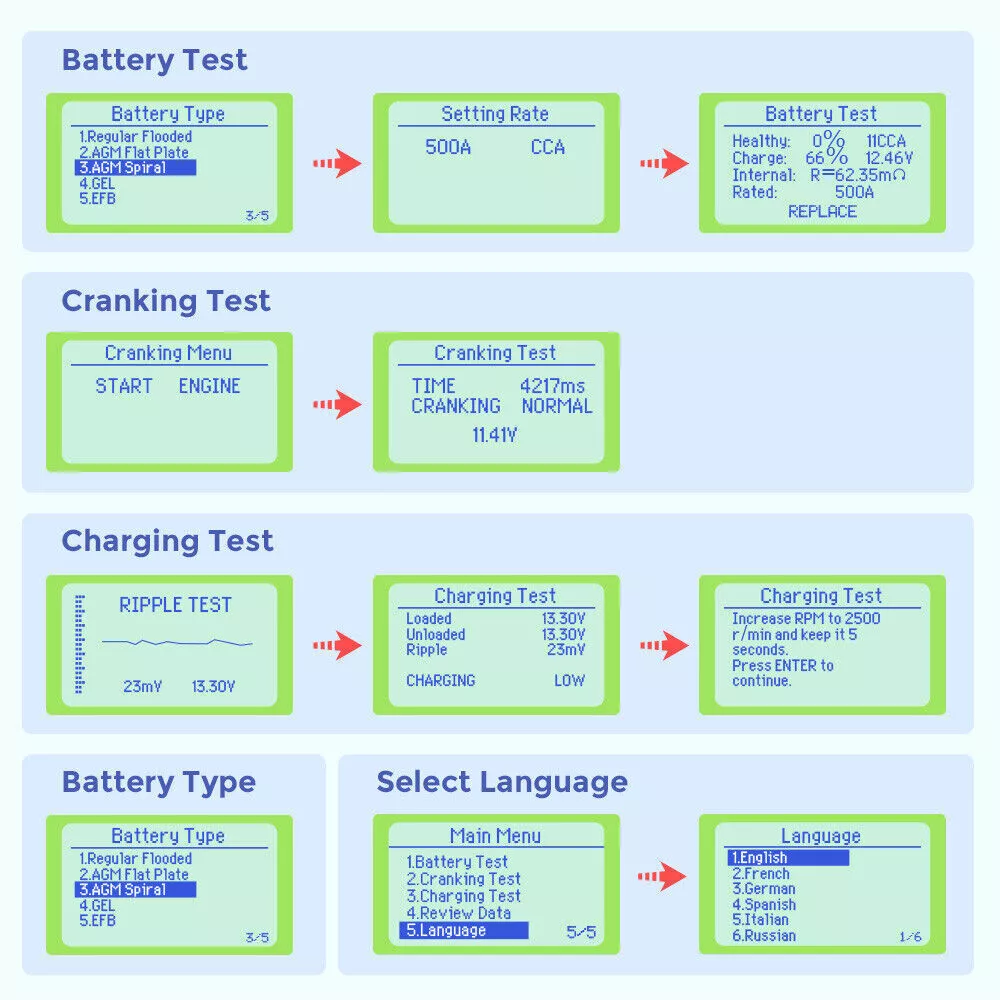 Battery Test

Battery Type
1.Regular Flooded
2.AGM Flat Plate
3.AGM Spiral
4.GEL
5.EFB
3/5

Setting Rate
500A CCA

Battery Test
Healthy: 0% 11CCA
Charge: 66% 12.46V
Internal: R=62.35mΩ
Rated: 500A
REPLACE

Cranking Test

Cranking Menu
START ENGINE

Cranking Test
TIME 4217ms
CRANKING NORMAL
11.41V

Charging Test

RIPPLE TEST
23mV 13.30V

Charging Test
Loaded 13.30V
Unloaded 13.30V
Ripple 23mV
CHARGING LOW

Charging Test
Increase RPM to 2500 r/min and keep it 5 seconds.
Press ENTER to continue.

Battery Type

Battery Type
1.Regular Flooded
2.AGM Flat Plate
3.AGM Spiral
4.GEL
5.EFB
3/5

Select Language

Main Menu
1.Battery Test
2.Cranking Test
3.Charging Test
4.Review Data
5.Language
5/5

Language
1.English
2.French
3.German
4.Spanish
5.Italian
6.Russian
1/6