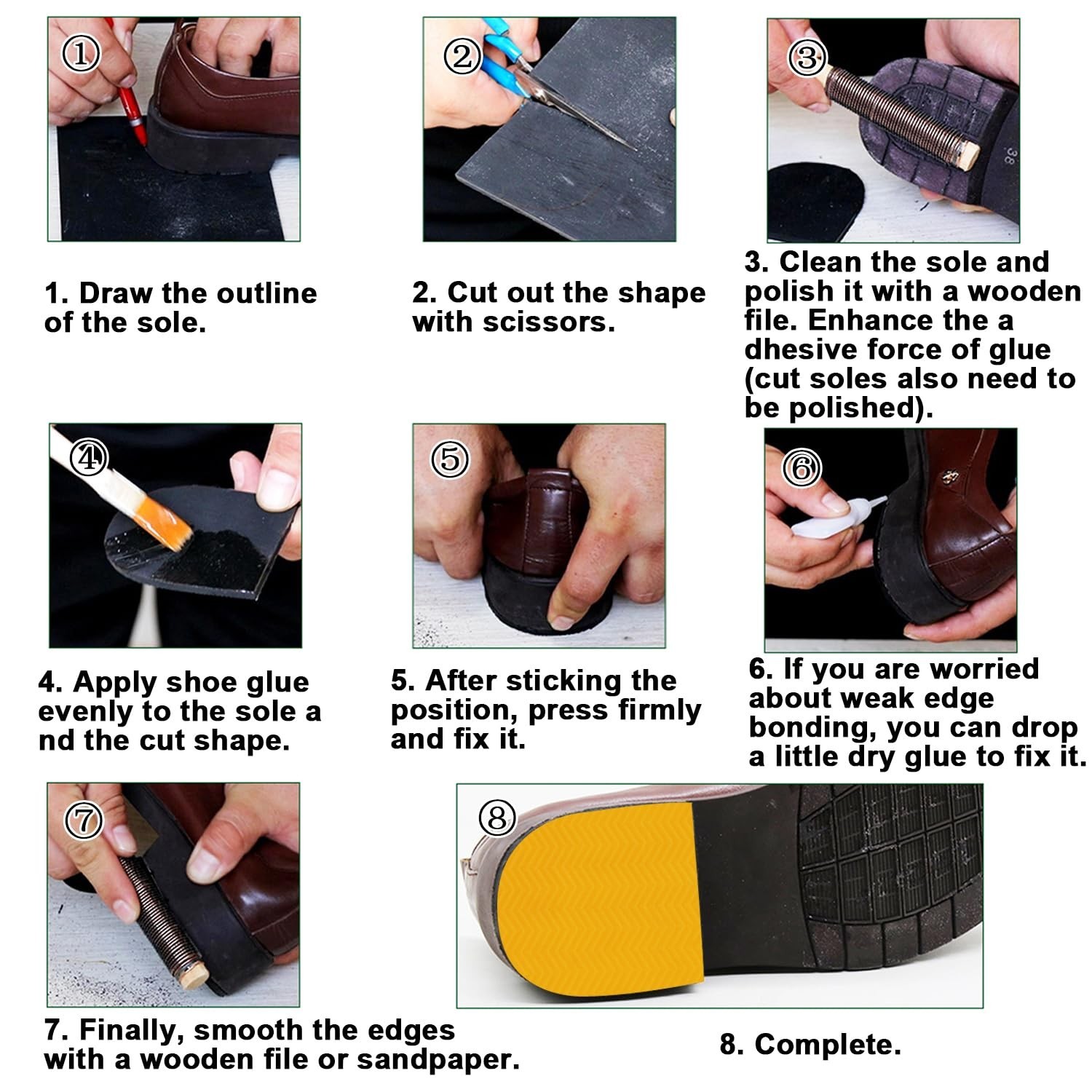 ①

1. Draw the outline of the sole.

②

2. Cut out the shape with scissors.

③

38

3. Clean the sole and polish it with a wooden file. Enhance the a dhesive force of glue (cut soles also need to be polished).

④

4. Apply shoe glue evenly to the sole a nd the cut shape.

⑤

5. After sticking the position, press firmly and fix it.

⑥

6. If you are worried about weak edge bonding, you can drop a little dry glue to fix it.

⑦

7. Finally, smooth the edges with a wooden file or sandpaper.

⑧

8. Complete.