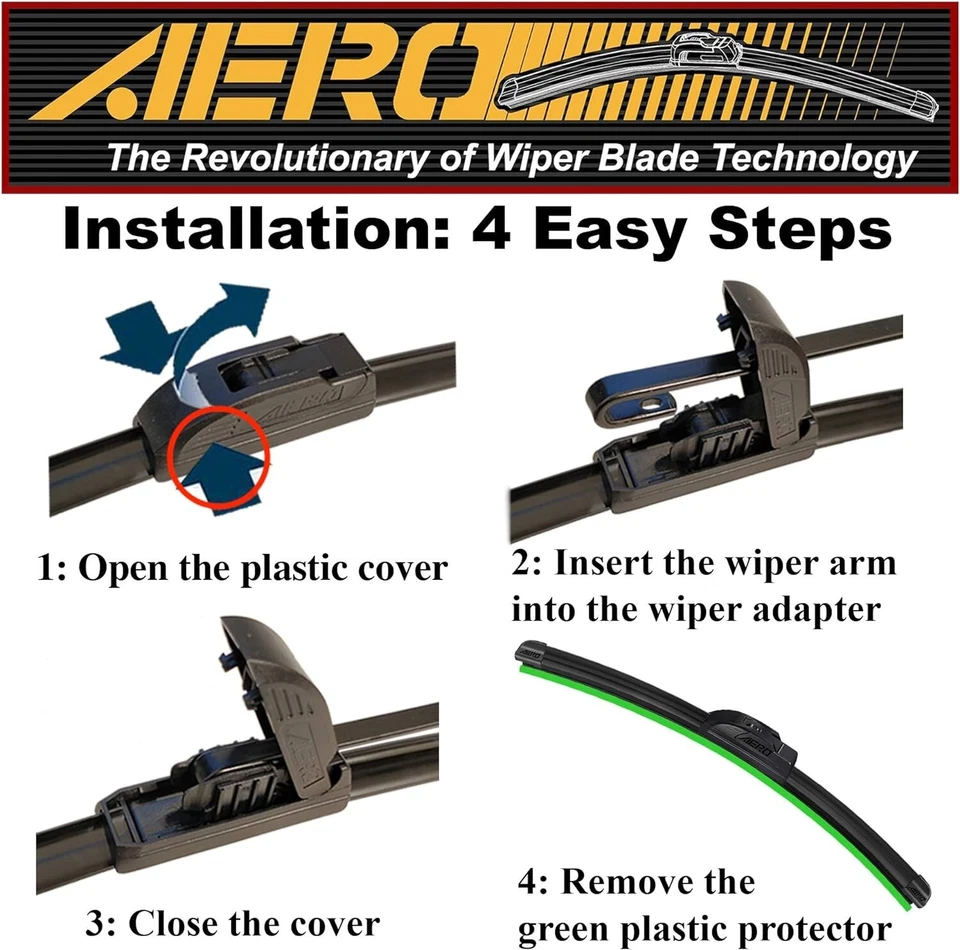 AERO
The Revolutionary of Wiper Blade Technology

Installation: 4 Easy Steps

AERO

1: Open the plastic cover

AERO

2: Insert the wiper arm into the wiper adapter

AERO

3: Close the cover

AERO

4: Remove the green plastic protector