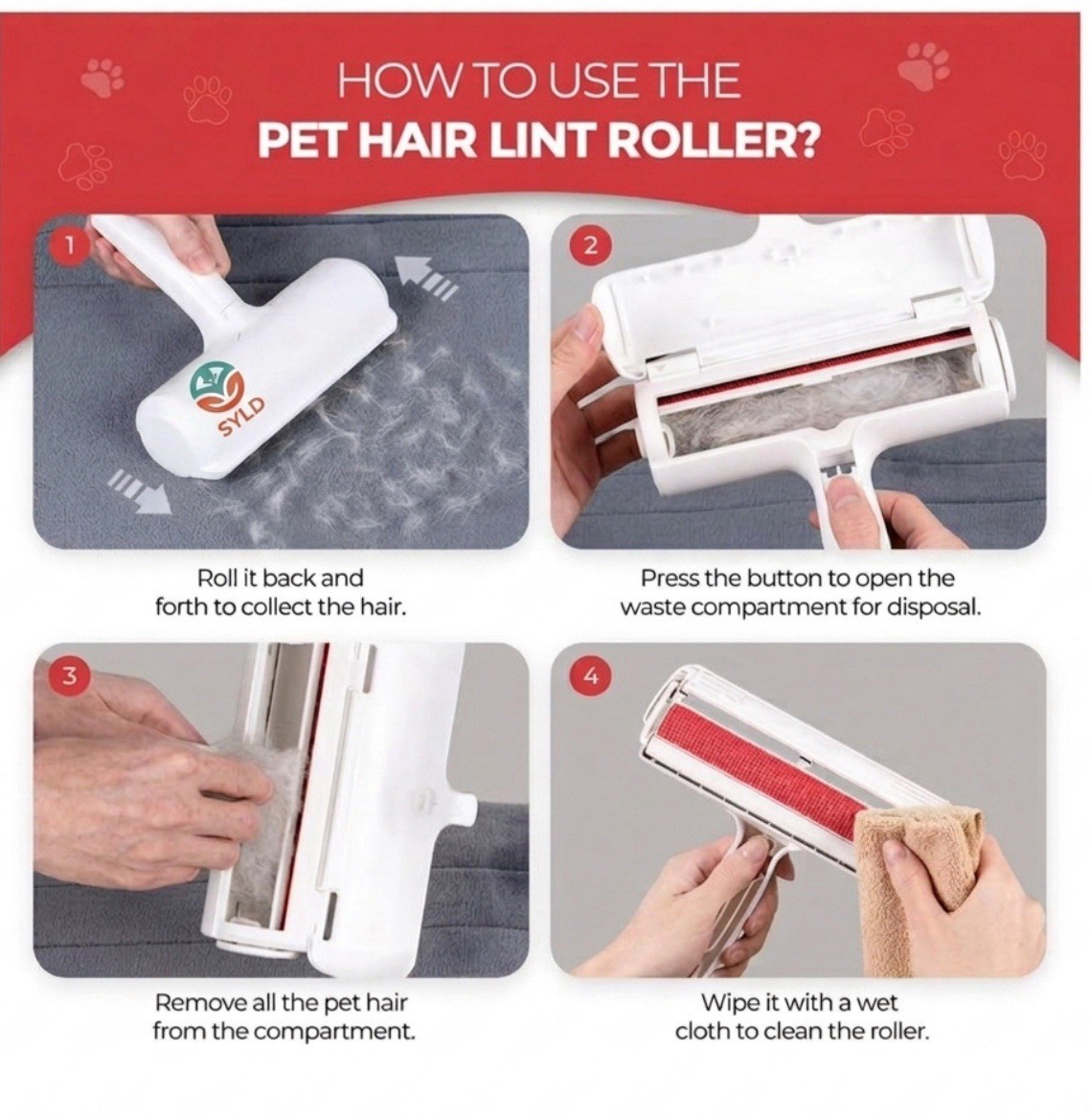 HOW TO USE THE
PET HAIR LINT ROLLER?

1

SYLD

Roll it back and forth to collect the hair.

2

Press the button to open the waste compartment for disposal.

3

Remove all the pet hair from the compartment.

4

Wipe it with a wet cloth to clean the roller.