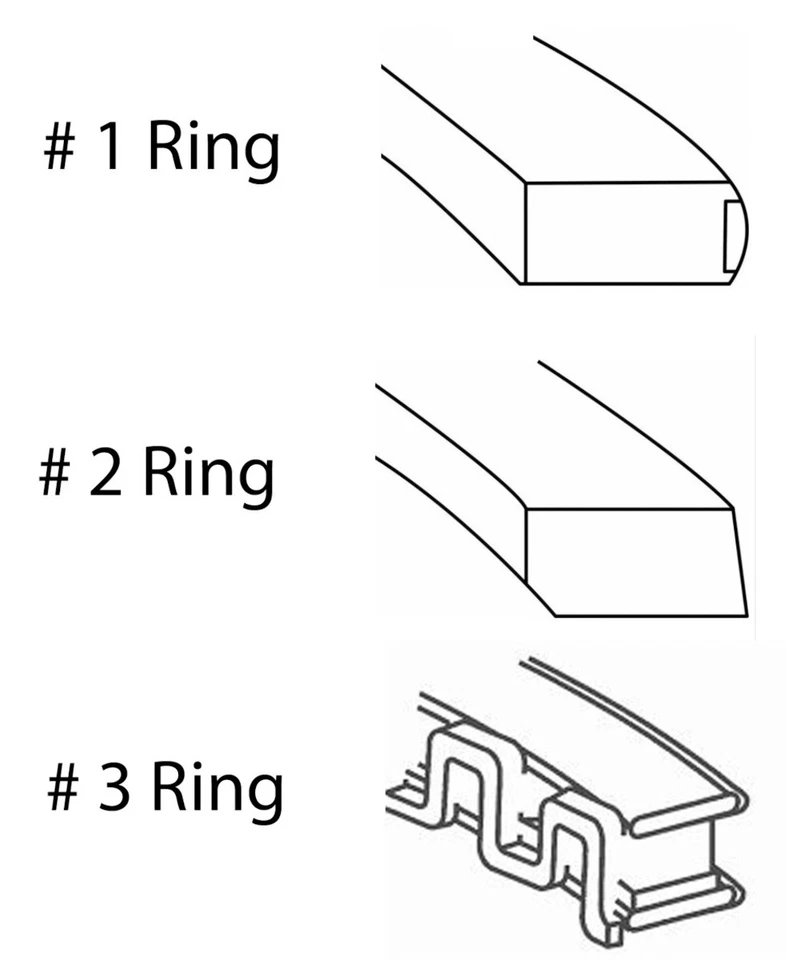 # 1 Ring

# 2 Ring

# 3 Ring