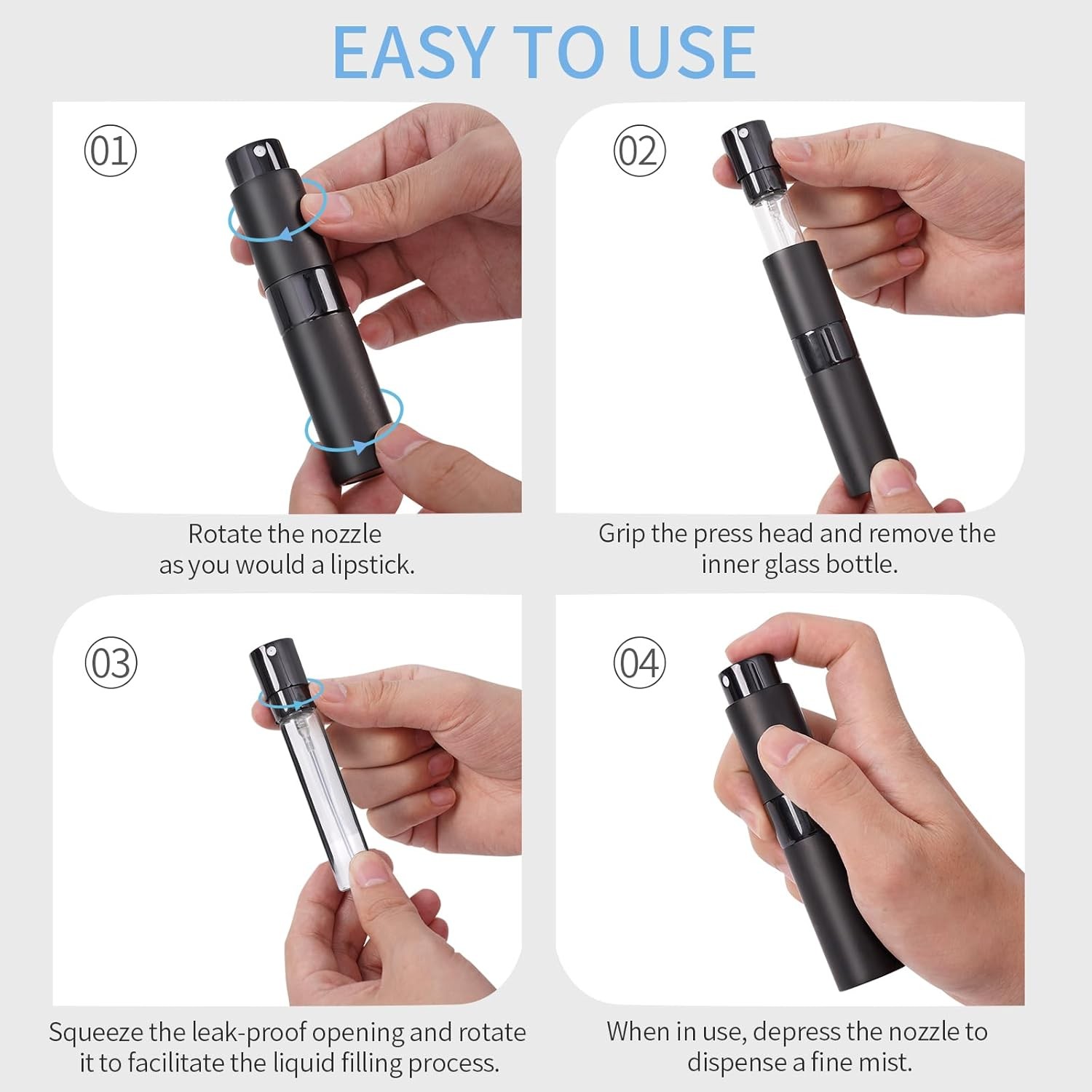 EASY TO USE

01

Rotate the nozzle as you would a lipstick.

02

Grip the press head and remove the inner glass bottle.

03

Squeeze the leak-proof opening and rotate it to facilitate the liquid filling process.

04

When in use, depress the nozzle to dispense a fine mist.