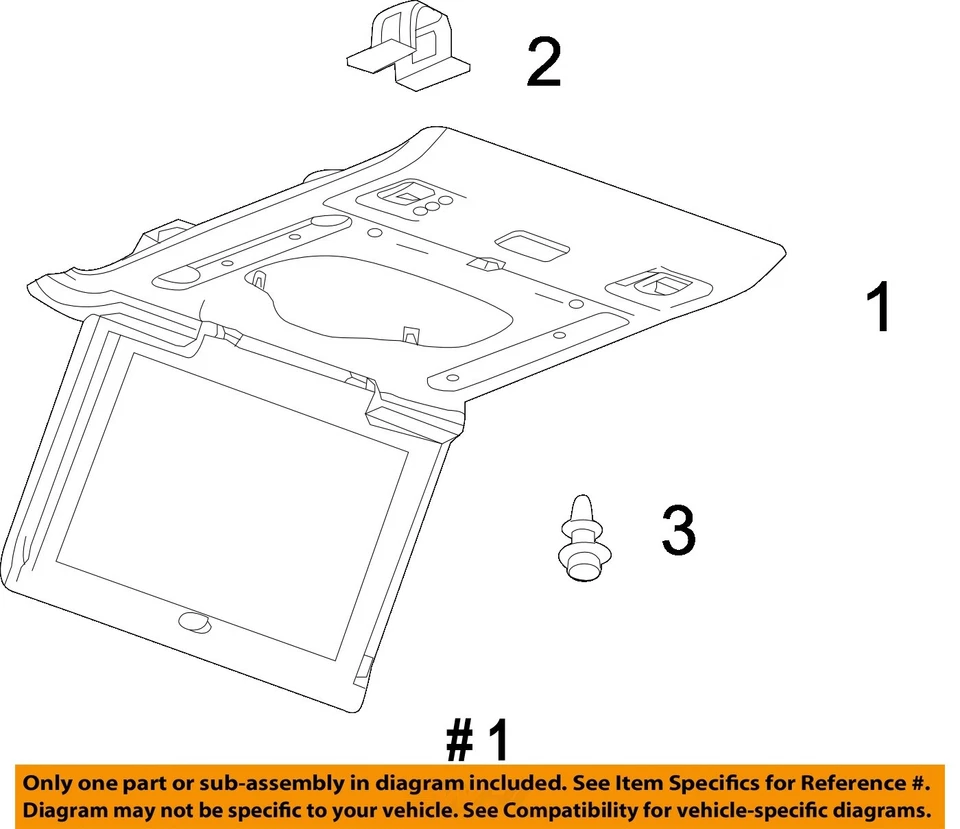 2

1

3

# 1

Only one part or sub-assembly in diagram included. See Item Specifics for Reference #.
Diagram may not be specific to your vehicle. See Compatibility for vehicle-specific diagrams.