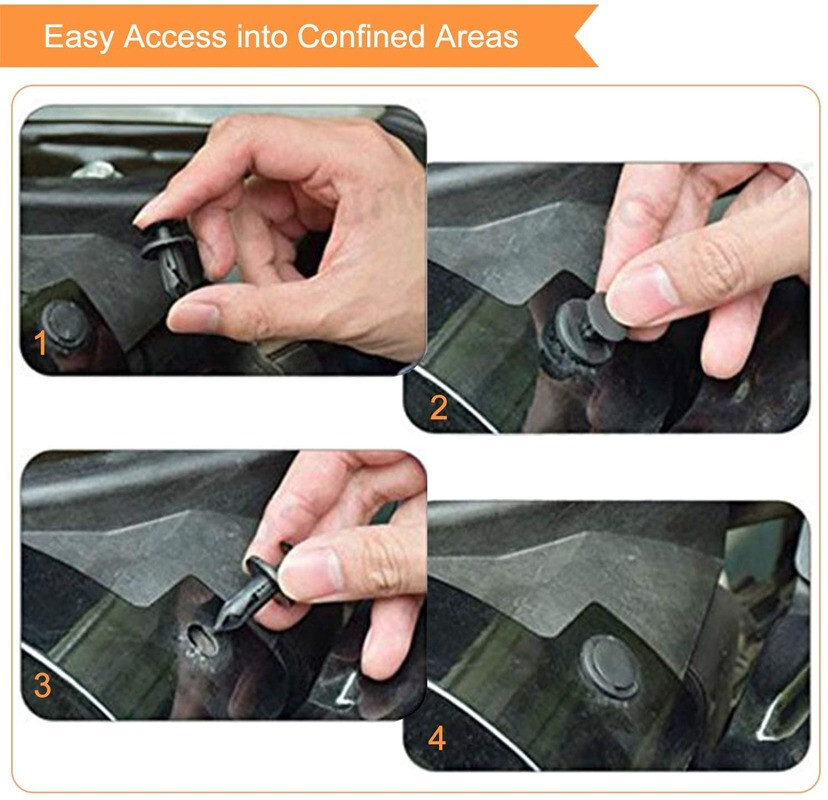 Easy Access into Confined Areas

1

2

3

4