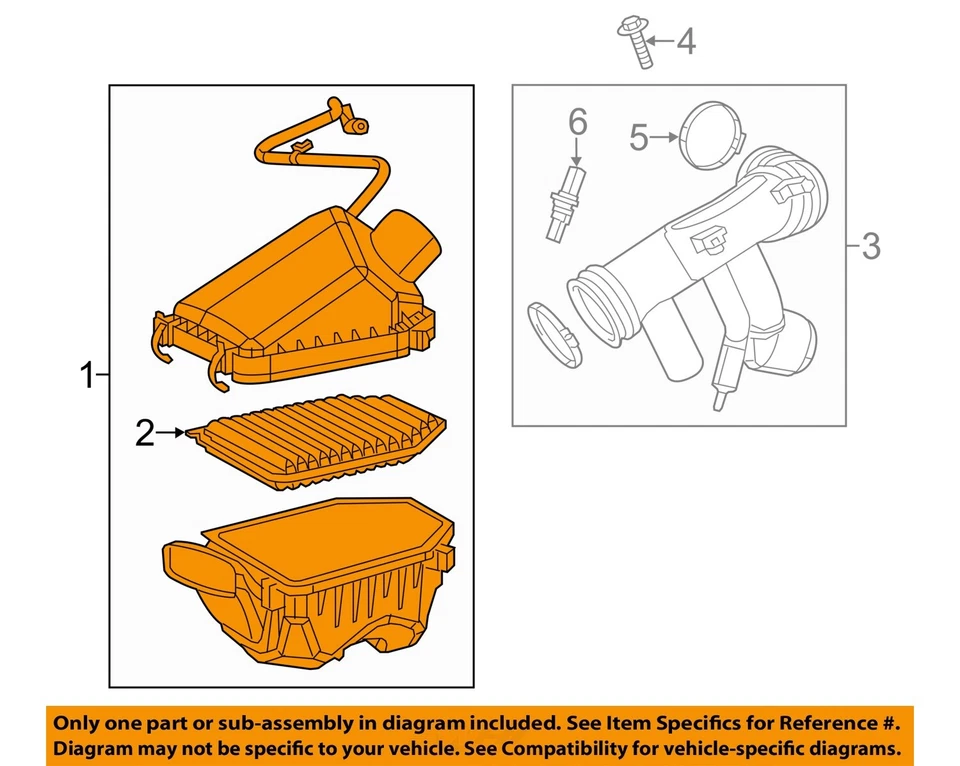 4
6
5
3
1
2

Only one part or sub-assembly in diagram included. See Item Specifics for Reference #. Diagram may not be specific to your vehicle. See Compatibility for vehicle-specific diagrams.