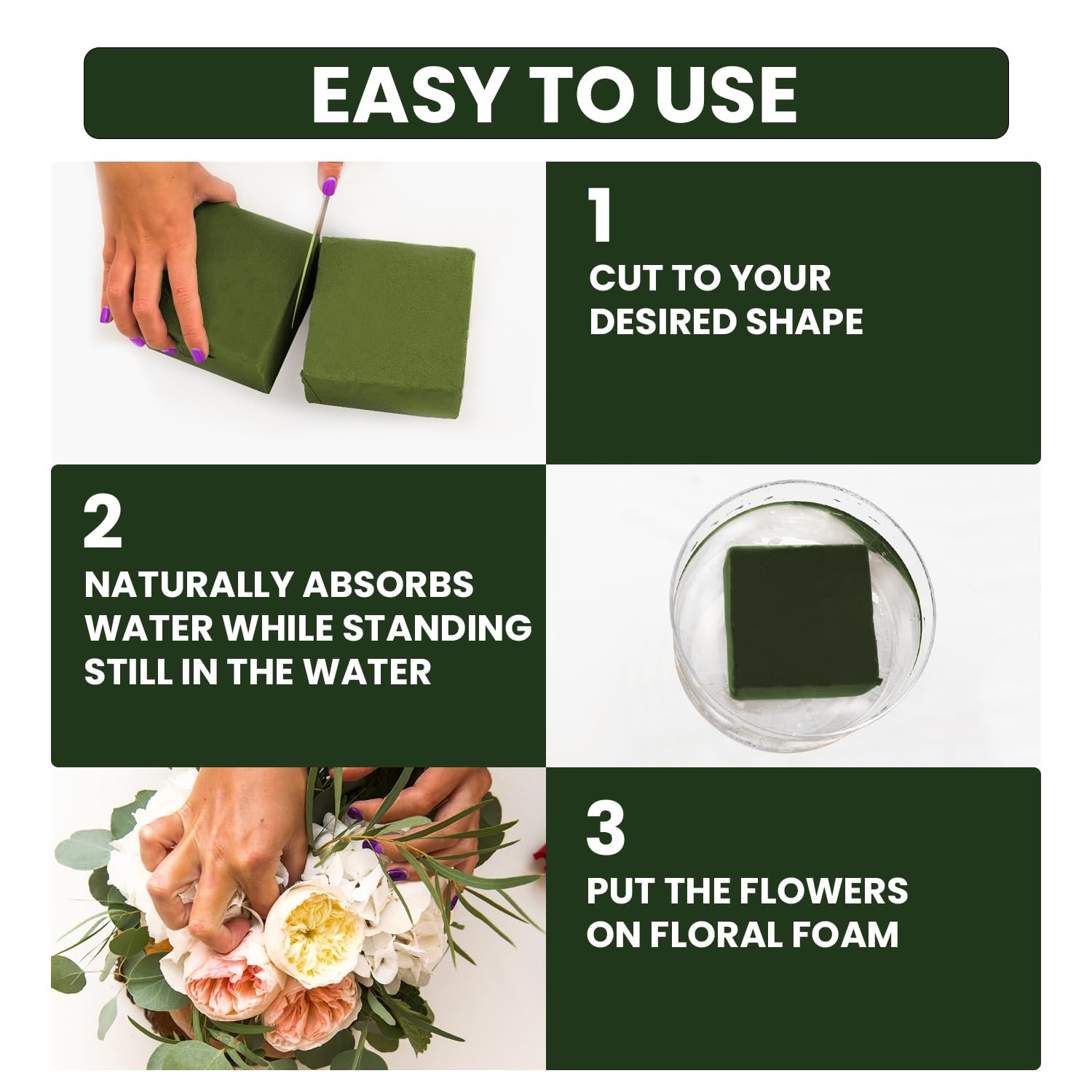 EASY TO USE

1

CUT TO YOUR DESIRED SHAPE

2

NATURALLY ABSORBS WATER WHILE STANDING STILL IN THE WATER

3

PUT THE FLOWERS ON FLORAL FOAM