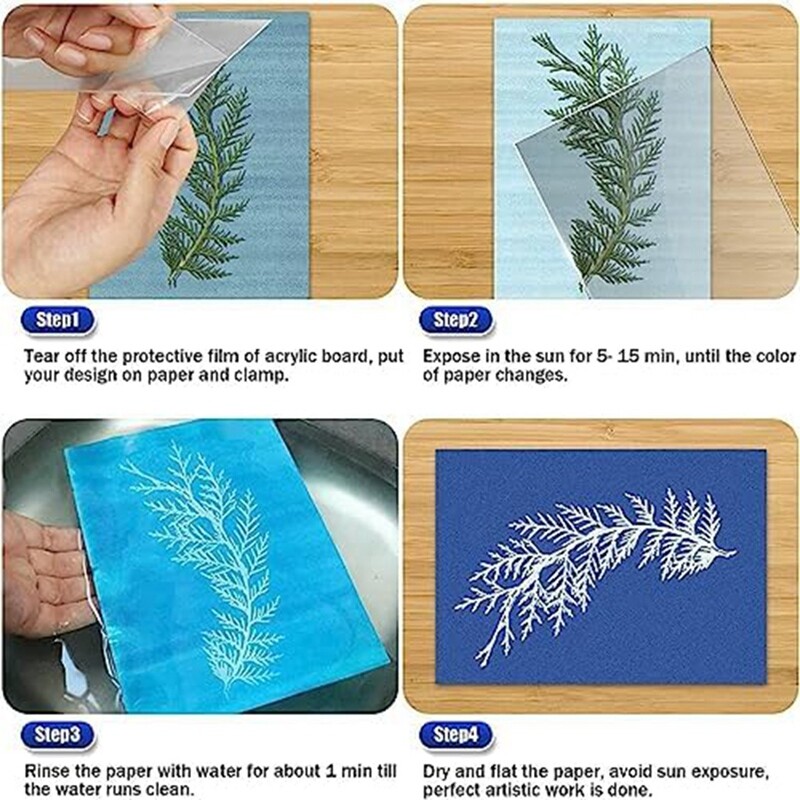 Step1

Tear off the protective film of acrylic board, put your design on paper and clamp.

Step2

Expose in the sun for 5- 15 min, until the color of paper changes.

Step3

Rinse the paper with water for about 1 min till the water runs clean.

Step4

Dry and flat the paper, avoid sun exposure, perfect artistic work is done.