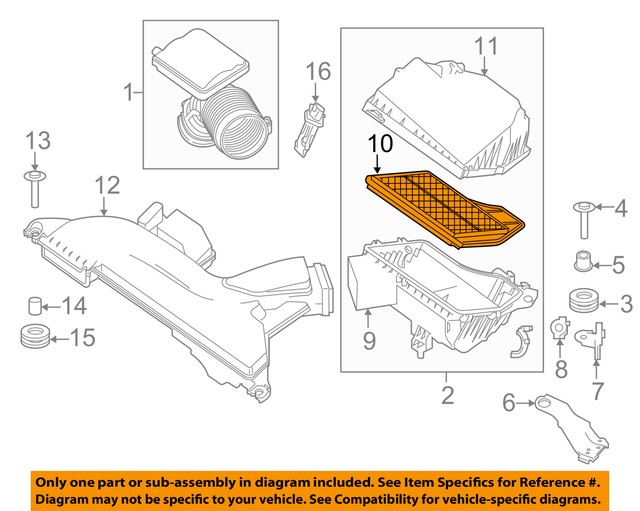 1
16
11
10
13
12
4
5
3
14
15
9
8
7
2
6

Only one part or sub-assembly in diagram included. See Item Specifics for Reference #. Diagram may not be specific to your vehicle. See Compatibility for vehicle-specific diagrams.