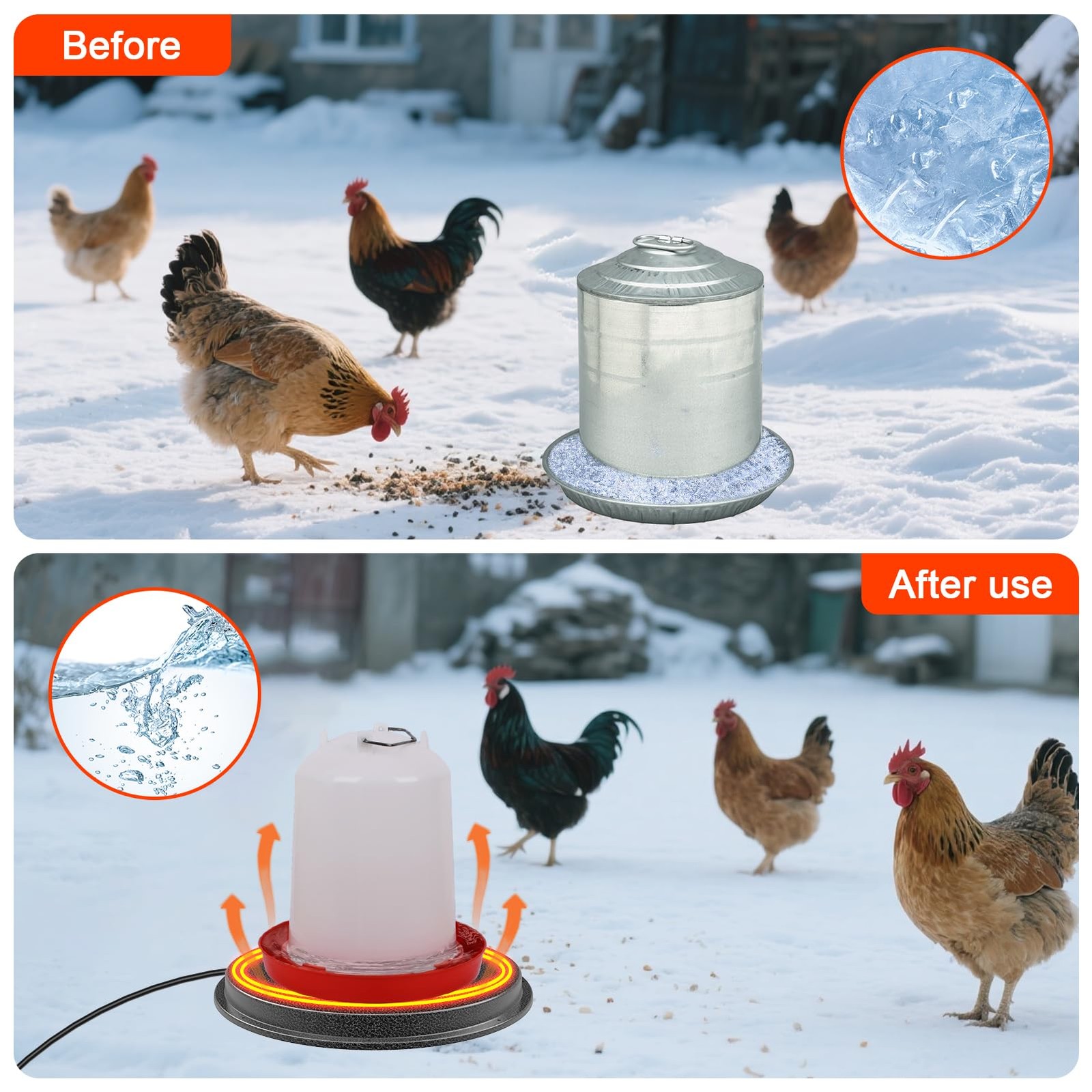 Before

After use