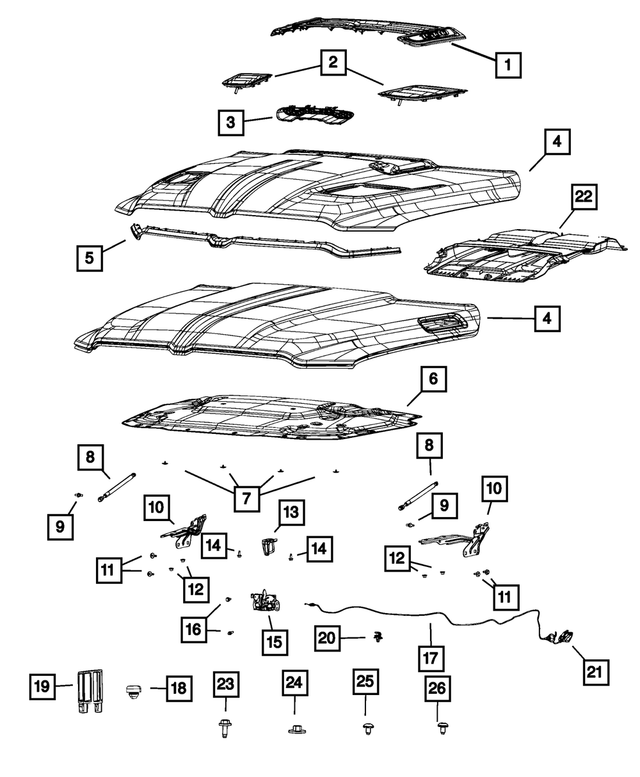 1
2
3
4
22
5
4
6
8
8
7
9
9
10
10
13
14
14
11
12
12
11
16
15
20
17
21
19
18
23
24
25
26