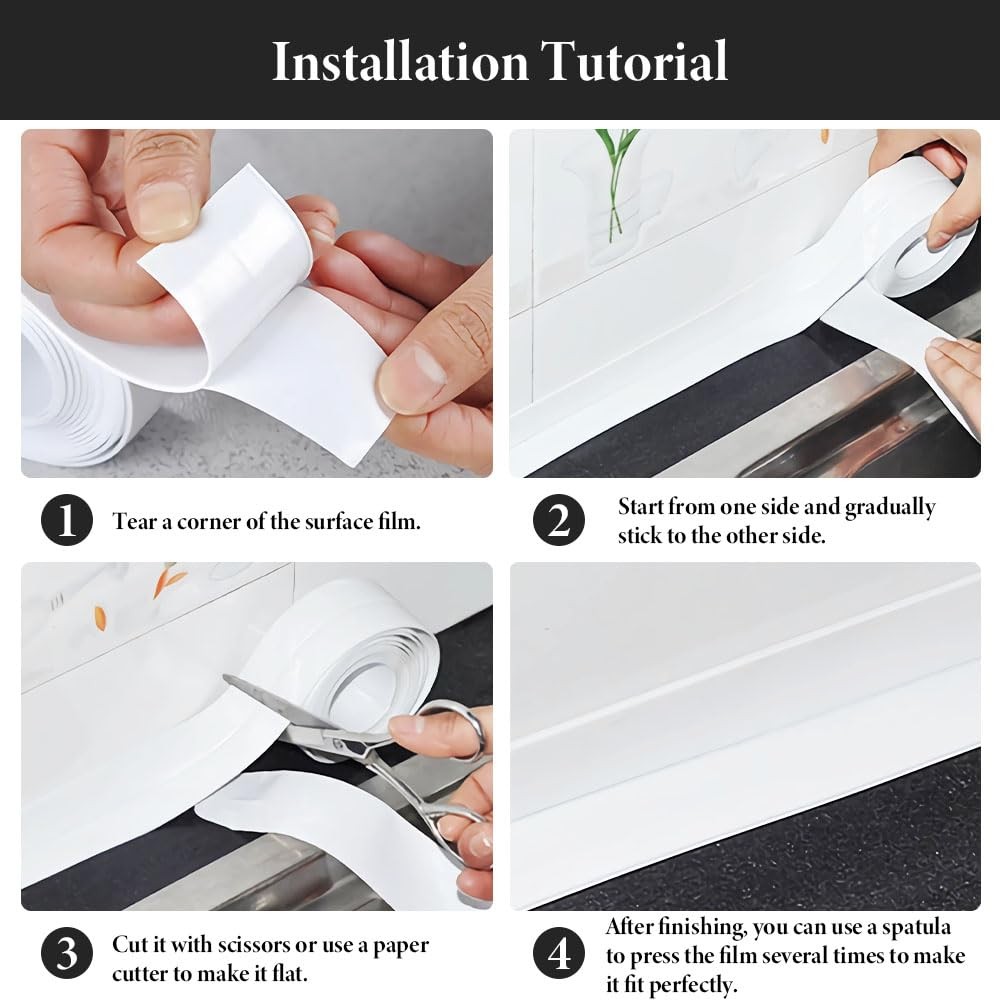 Installation Tutorial

1 Tear a corner of the surface film.

2 Start from one side and gradually stick to the other side.

3 Cut it with scissors or use a paper cutter to make it flat.

4 After finishing, you can use a spatula to press the film several times to make it fit perfectly.