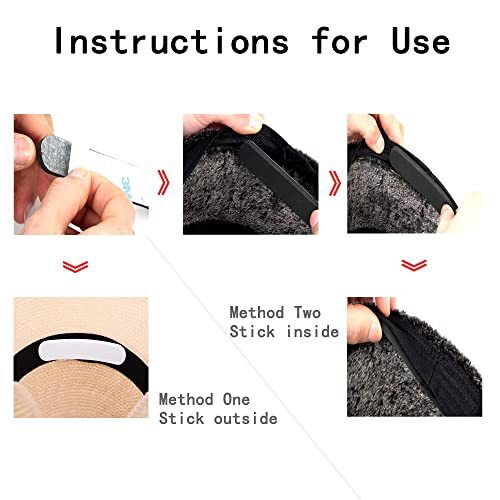 Instructions for Use

3M

Method Two
Stick inside

Method One
Stick outside