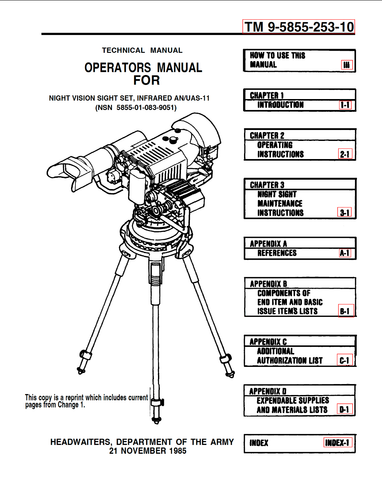 TM 9-5855-253-10

TECHNICAL MANUAL

OPERATORS MANUAL FOR

NIGHT VISION SIGHT SET, INFRARED AN/UAS-11
(NSN 5855-01-083-9051)

This copy is a reprint which includes current pages from Change 1.

HEADWAITERS, DEPARTMENT OF THE ARMY
21 NOVEMBER 1985

HOW TO USE THIS MANUAL iii

CHAPTER 1
INTRODUCTION 1-1

CHAPTER 2
OPERATING INSTRUCTIONS 2-1

CHAPTER 3
NIGHT SIGHT MAINTENANCE INSTRUCTIONS 3-1

APPENDIX A
REFERENCES A-1

APPENDIX B
COMPONENTS OF END ITEM AND BASIC ISSUE ITEMS LISTS B-1

APPENDIX C
ADDITIONAL AUTHORIZATION LIST C-1

APPENDIX D
EXPENDABLE SUPPLIES AND MATERIALS LISTS D-1

INDEX INDEX-1