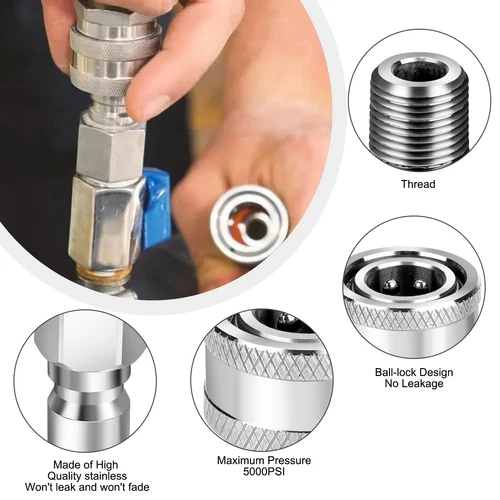 Thread

Ball-lock Design
No Leakage

Made of High
Quality stainless
Won't leak and won't fade

Maximum Pressure
5000PSI