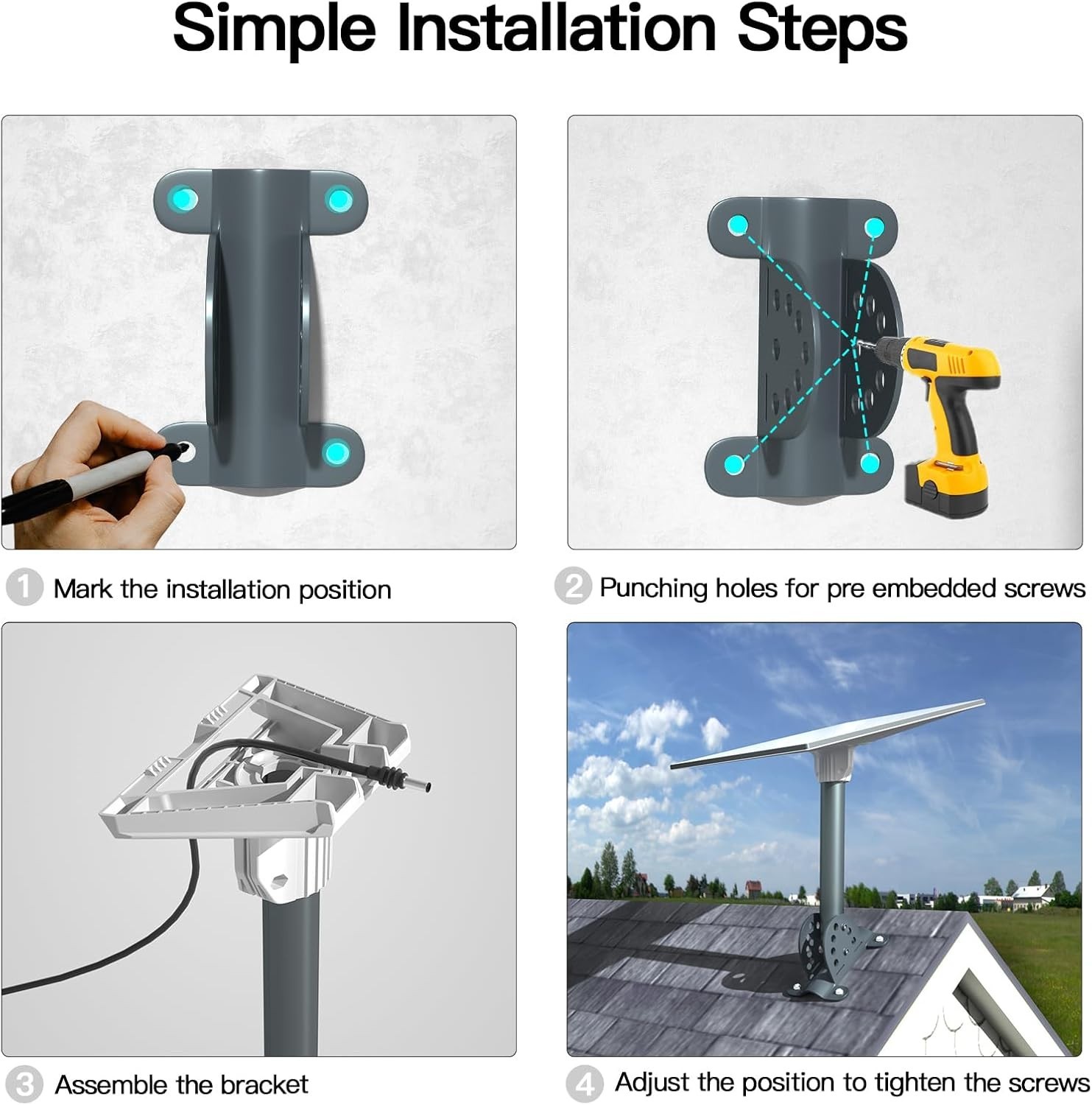 Simple Installation Steps

1 Mark the installation position

2 Punching holes for pre embedded screws

3 Assemble the bracket

4 Adjust the position to tighten the screws