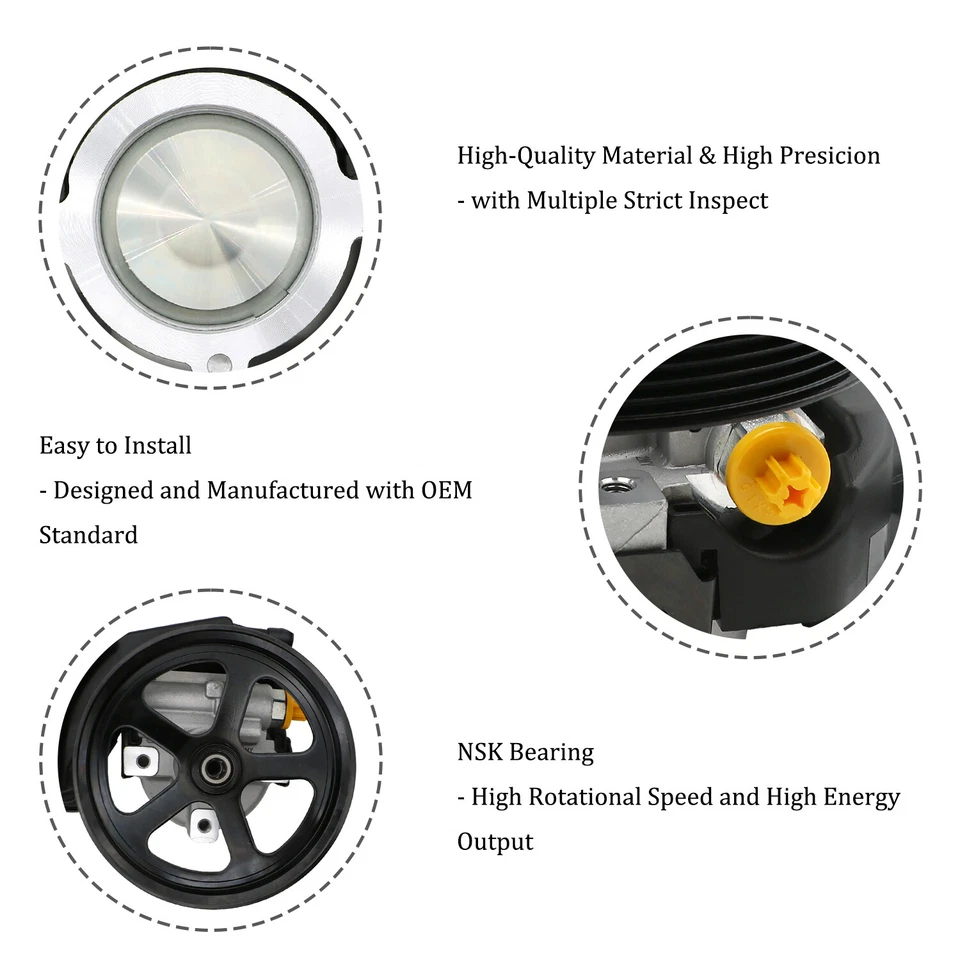 High-Quality Material & High Presicion
- with Multiple Strict Inspect

Easy to Install
- Designed and Manufactured with OEM Standard

NSK Bearing
- High Rotational Speed and High Energy Output