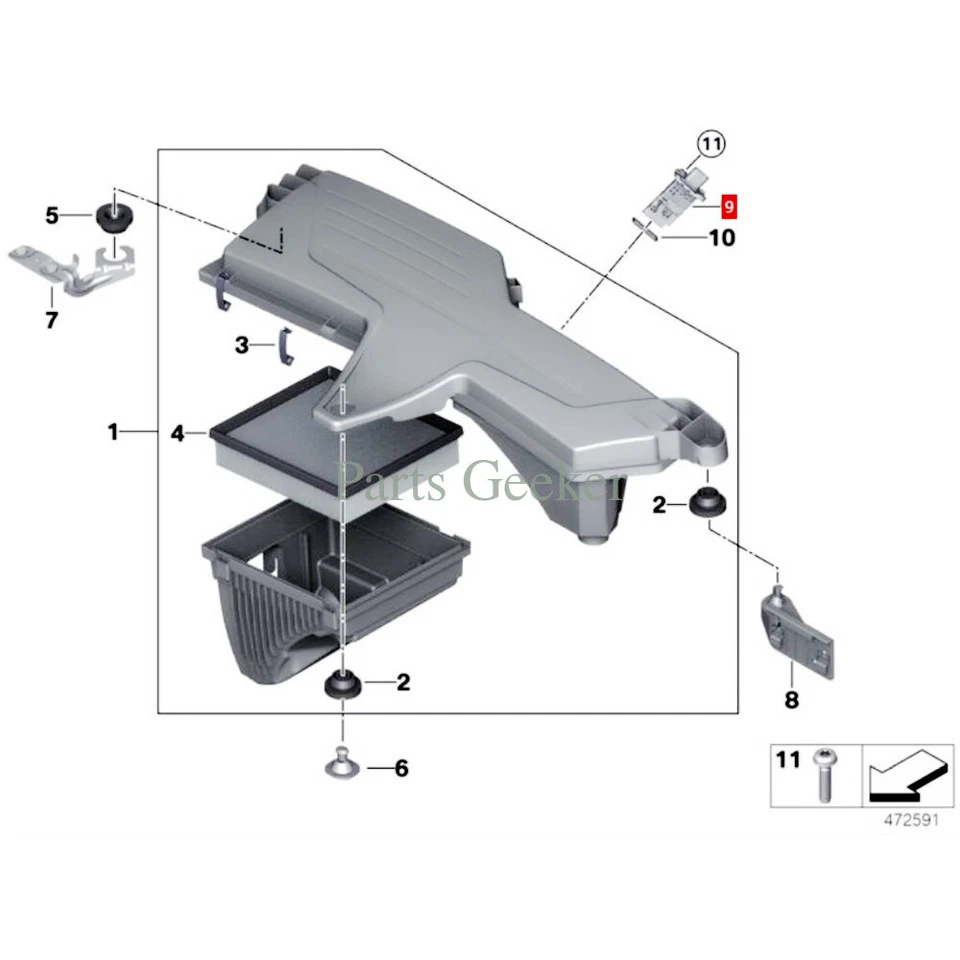 11
9
10
5
7
3
1
4
Parts Geeker
2
2
8
6
11
472591