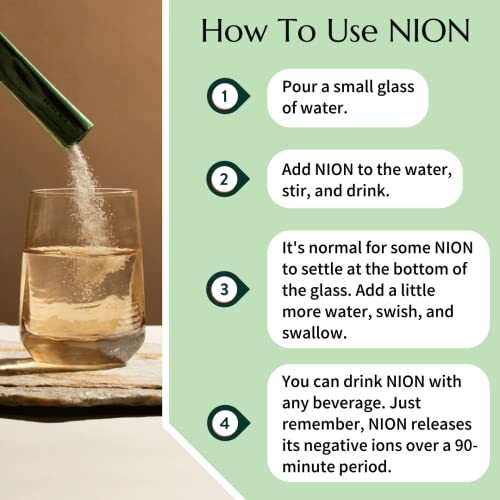 How To Use NION

1 Pour a small glass of water.

2 Add NION to the water, stir, and drink.

3 It's normal for some NION to settle at the bottom of the glass. Add a little more water, swish, and swallow.

4 You can drink NION with any beverage. Just remember, NION releases its negative ions over a 90-minute period.