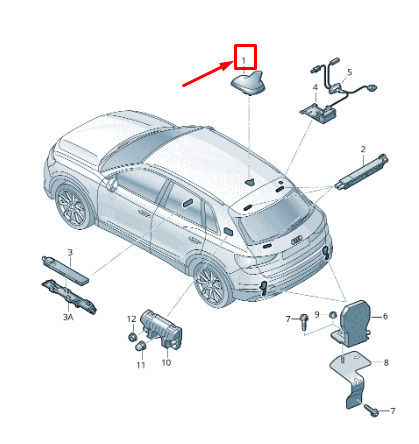 1
5
4
2
3
3A
12
11
10
7
9
6
8
7