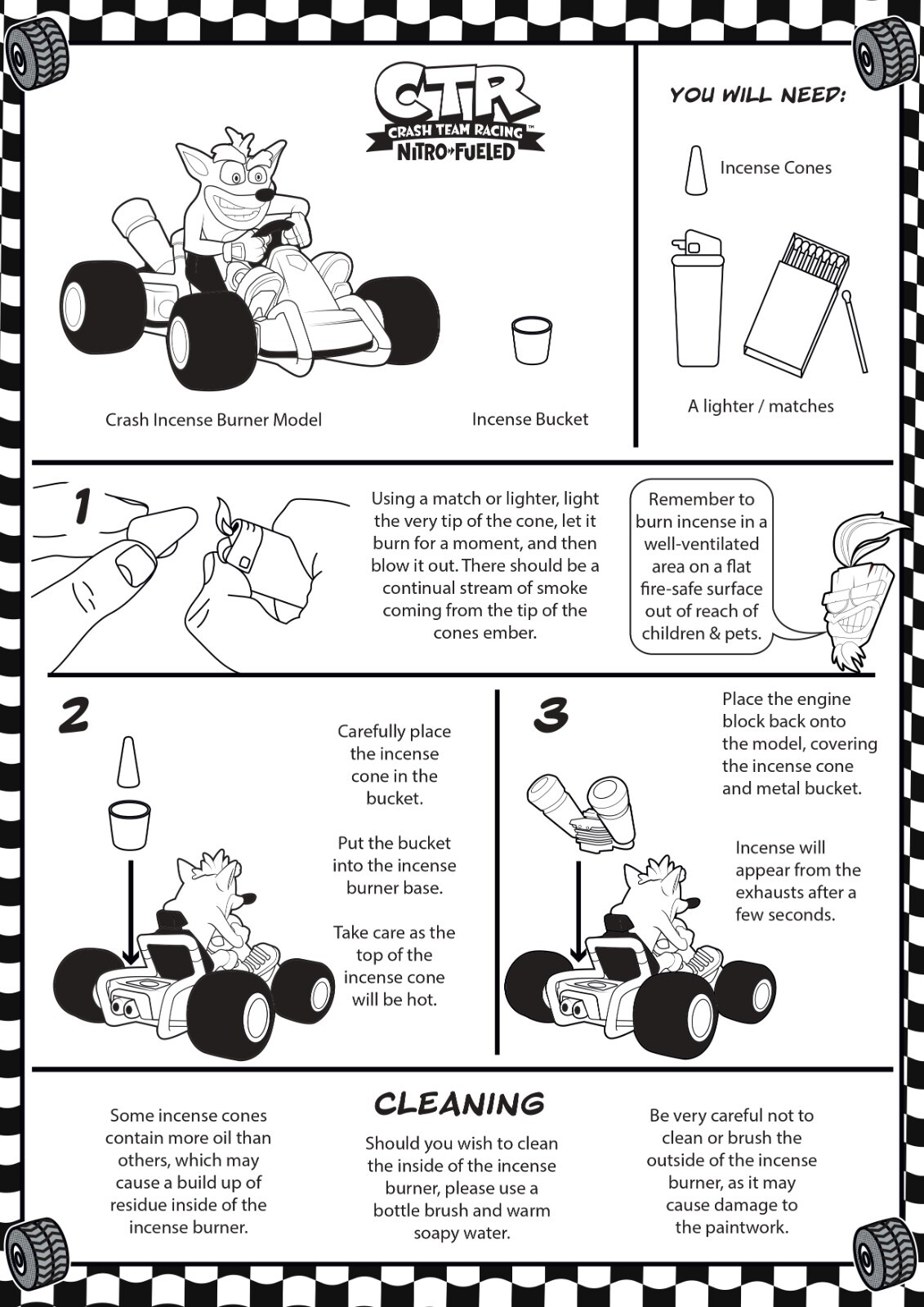 CTR
CRASH TEAM RACING™
NITRO FUELED

Crash Incense Burner Model

Incense Bucket

YOU WILL NEED:

Incense Cones

A lighter / matches

1

Using a match or lighter, light the very tip of the cone, let it burn for a moment, and then blow it out. There should be a continual stream of smoke coming from the tip of the cones ember.

Remember to burn incense in a well-ventilated area on a flat fire-safe surface out of reach of children & pets.

2

Carefully place the incense cone in the bucket.

Put the bucket into the incense burner base.

Take care as the top of the incense cone will be hot.

3

Place the engine block back onto the model, covering the incense cone and metal bucket.

Incense will appear from the exhausts after a few seconds.

CLEANING

Some incense cones contain more oil than others, which may cause a build up of residue inside of the incense burner.

Should you wish to clean the inside of the incense burner, please use a bottle brush and warm soapy water.

Be very careful not to clean or brush the outside of the incense burner, as it may cause damage to the paintwork.