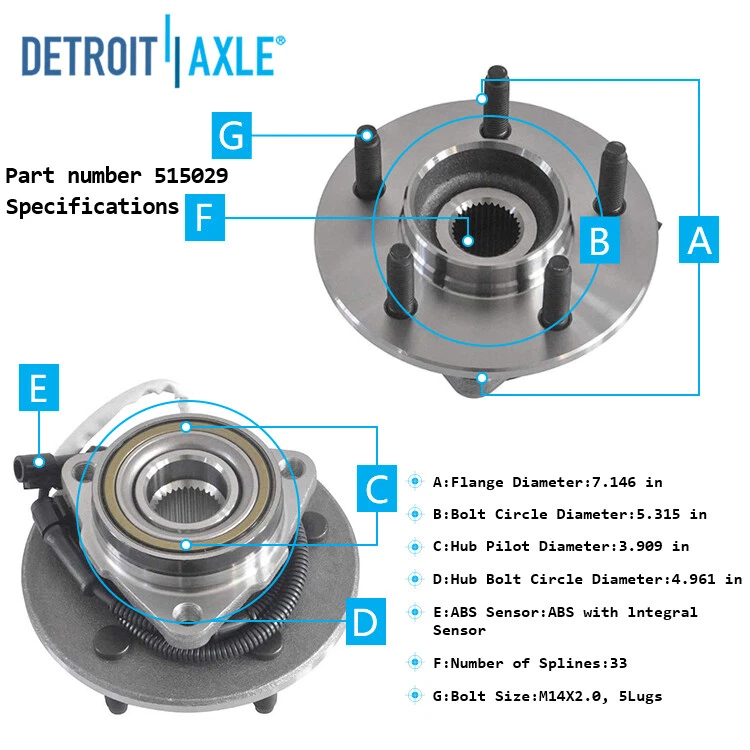 DETROIT AXLE®

Part number 515029
Specifications

G

F

B

A

E

C

D

A:Flange Diameter:7.146 in

B:Bolt Circle Diameter:5.315 in

C:Hub Pilot Diameter:3.909 in

D:Hub Bolt Circle Diameter:4.961 in

E:ABS Sensor:ABS with Integral Sensor

F:Number of Splines:33

G:Bolt Size:M14X2.0, 5Lugs