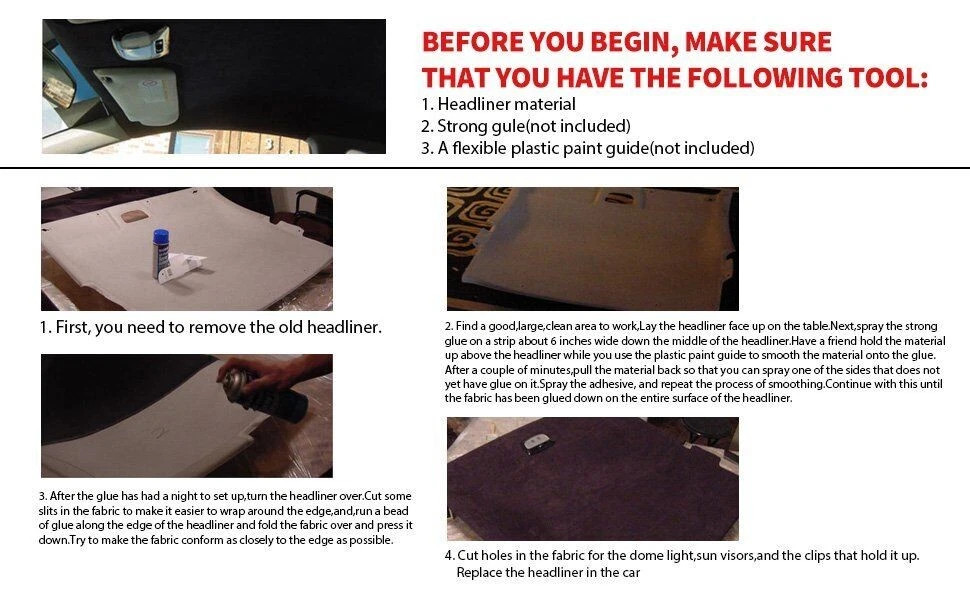 BEFORE YOU BEGIN, MAKE SURE THAT YOU HAVE THE FOLLOWING TOOL:

1. Headliner material
2. Strong gule(not included)
3. A flexible plastic paint guide(not included)

1. First, you need to remove the old headliner.

3. After the glue has had a night to set up,turn the headliner over.Cut some slits in the fabric to make it easier to wrap around the edge,and,run a bead of glue along the edge of the headliner and fold the fabric over and press it down.Try to make the fabric conform as closely to the edge as possible.

2. Find a good,large,clean area to work,Lay the headliner face up on the table.Next,spray the strong glue on a strip about 6 inches wide down the middle of the headliner.Have a friend hold the material up above the headliner while you use the plastic paint guide to smooth the material onto the glue. After a couple of minutes,pull the material back so that you can spray one of the sides that does not yet have glue on it.Spray the adhesive, and repeat the process of smoothing.Continue with this until the fabric has been glued down on the entire surface of the headliner.

4. Cut holes in the fabric for the dome light,sun visors,and the clips that hold it up. Replace the headliner in the car