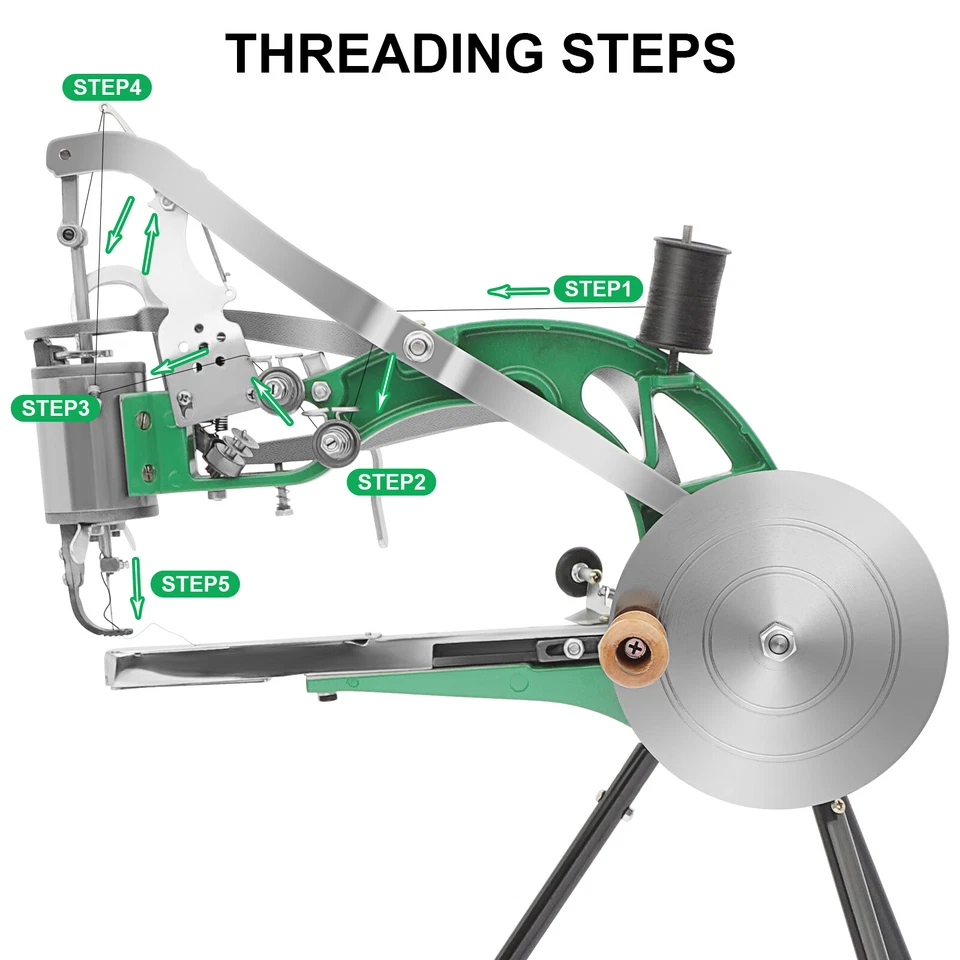 THREADING STEPS

STEP4

STEP1

STEP3

STEP2

STEP5