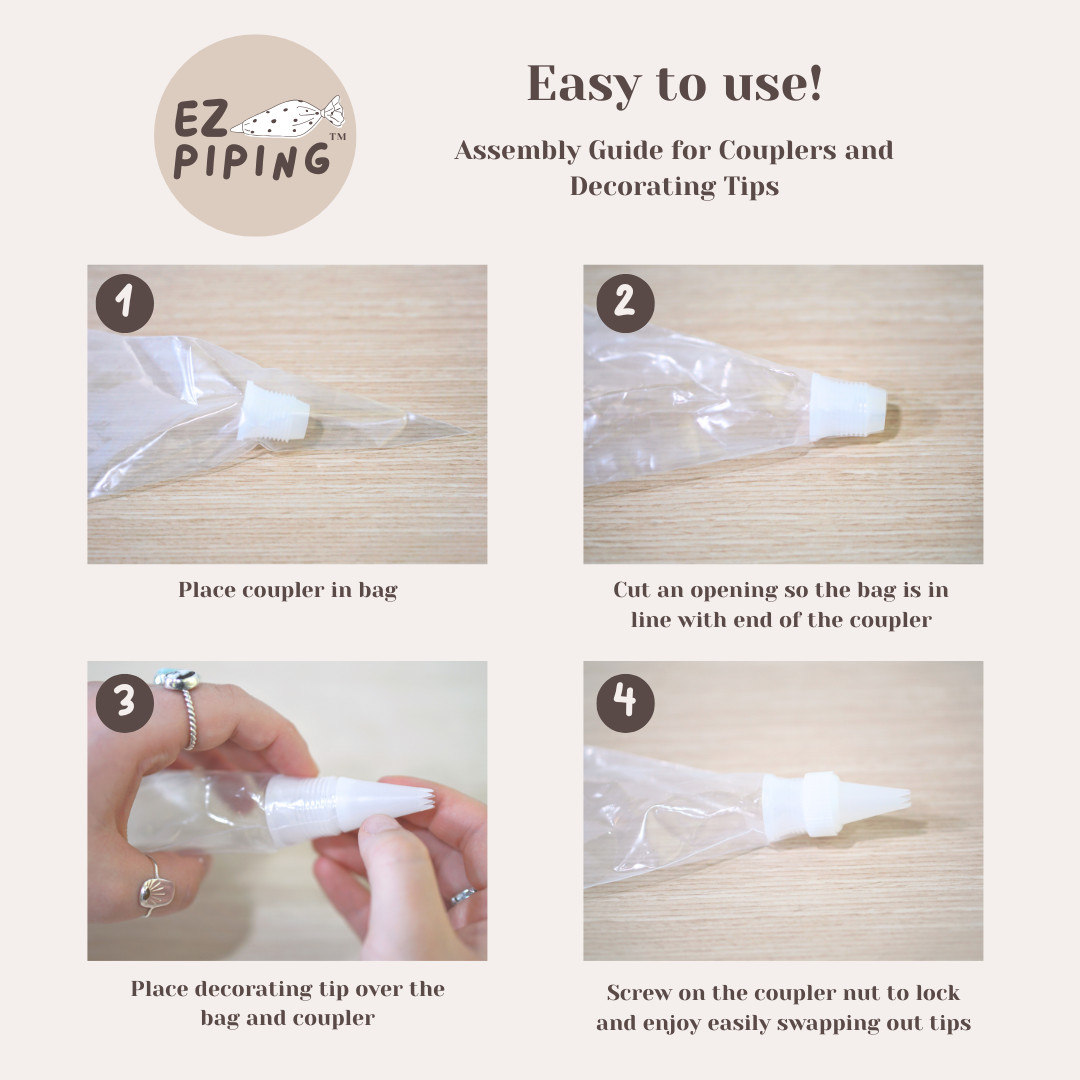 EZ PIPING™

Easy to use!

Assembly Guide for Couplers and Decorating Tips

1

Place coupler in bag

2

Cut an opening so the bag is in line with end of the coupler

3

Place decorating tip over the bag and coupler

4

Screw on the coupler nut to lock and enjoy easily swapping out tips