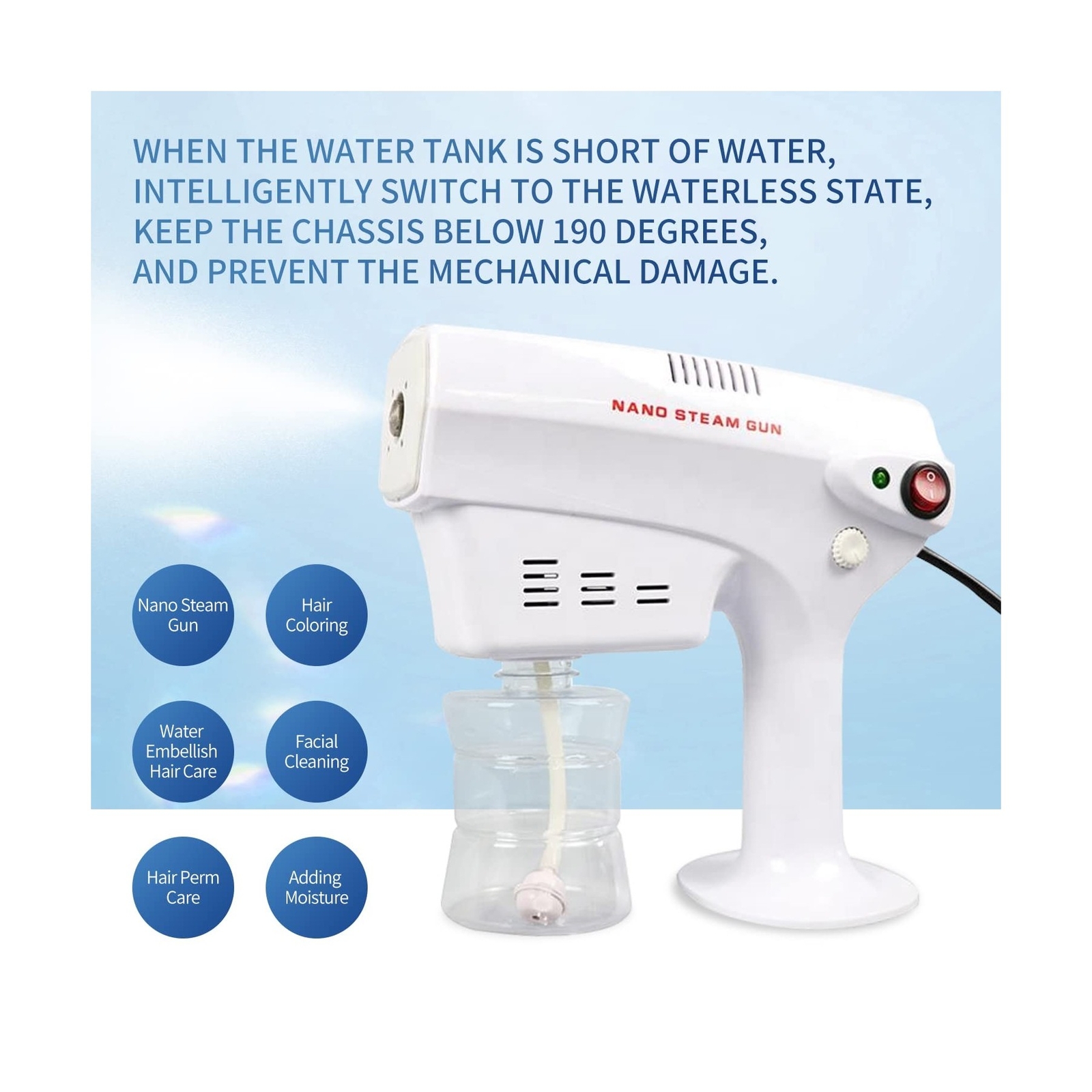 WHEN THE WATER TANK IS SHORT OF WATER, INTELLIGENTLY SWITCH TO THE WATERLESS STATE, KEEP THE CHASSIS BELOW 190 DEGREES, AND PREVENT THE MECHANICAL DAMAGE.

NANO STEAM GUN

Nano Steam Gun

Hair Coloring

Water Embellish Hair Care

Facial Cleaning

Hair Perm Care

Adding Moisture