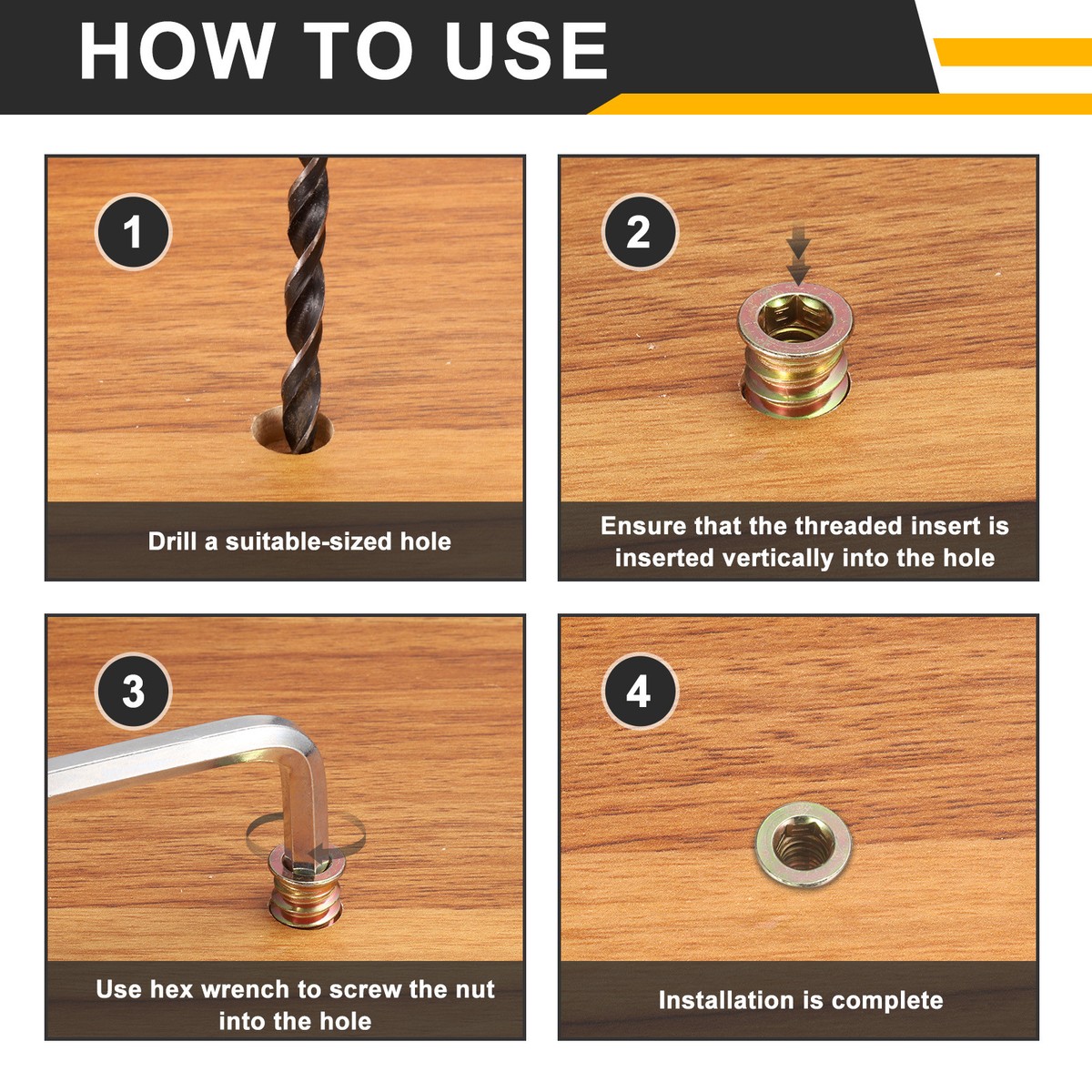 HOW TO USE

1

Drill a suitable-sized hole

2

Ensure that the threaded insert is inserted vertically into the hole

3

Use hex wrench to screw the nut into the hole

4

Installation is complete