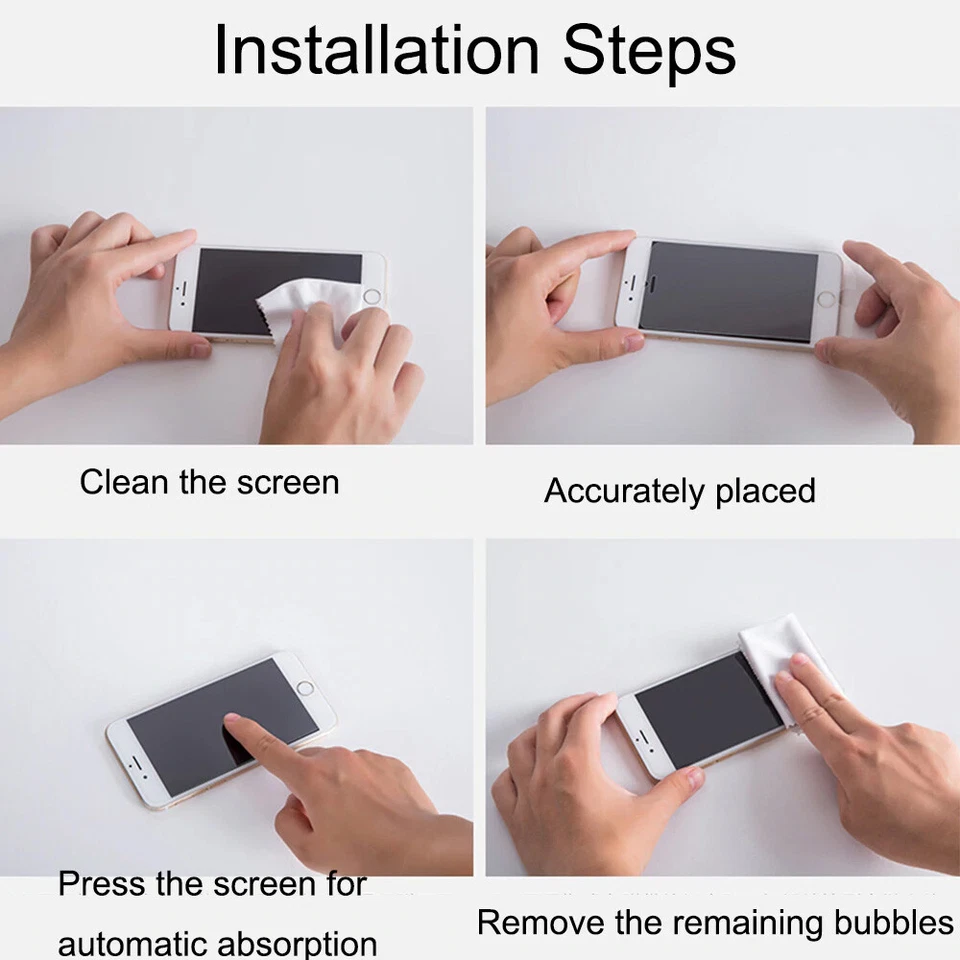 Installation Steps

Clean the screen

Accurately placed

Press the screen for automatic absorption

Remove the remaining bubbles