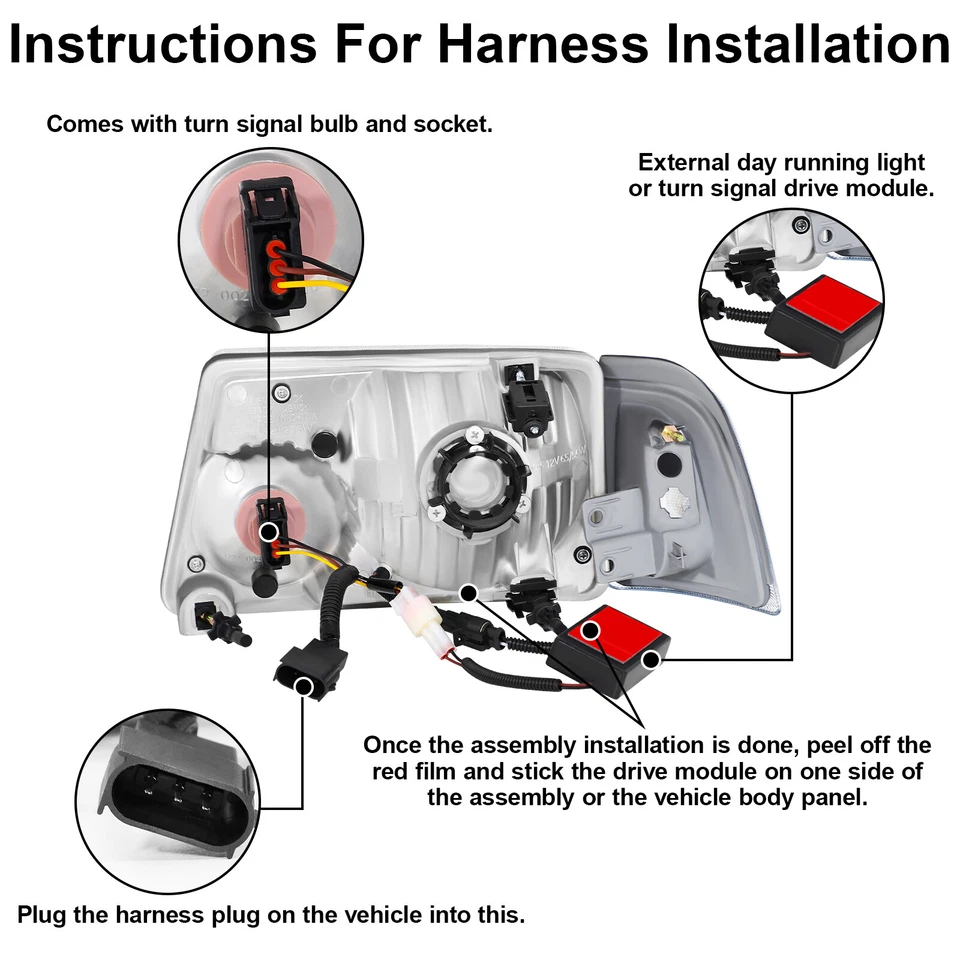 Instructions For Harness Installation

Comes with turn signal bulb and socket.

External day running light or turn signal drive module.

Once the assembly installation is done, peel off the red film and stick the drive module on one side of the assembly or the vehicle body panel.

Plug the harness plug on the vehicle into this.