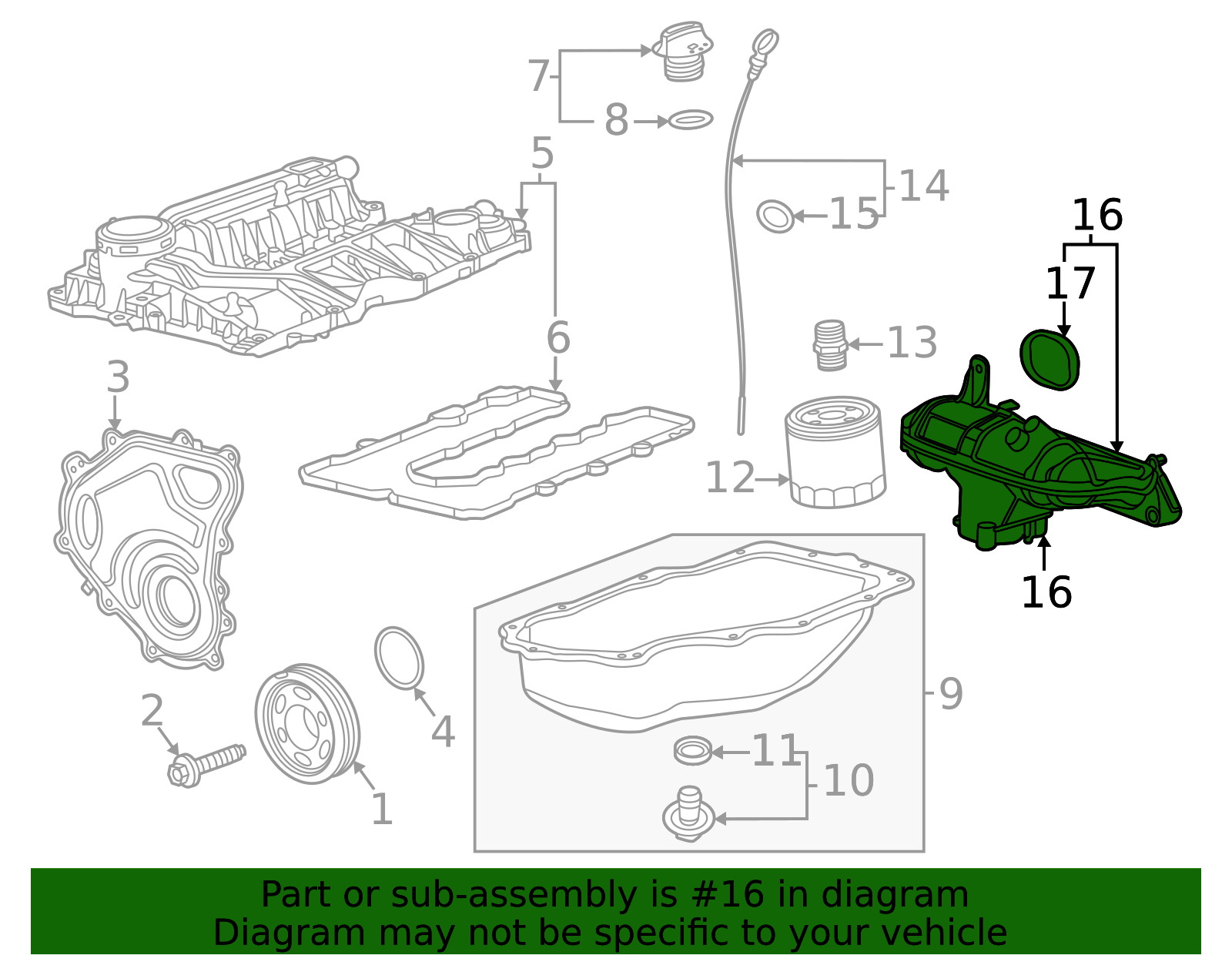 7
8
5
14
15
16
17
6
13
3
12
16
9
2
4
11
10
1

Part or sub-assembly is #16 in diagram
Diagram may not be specific to your vehicle