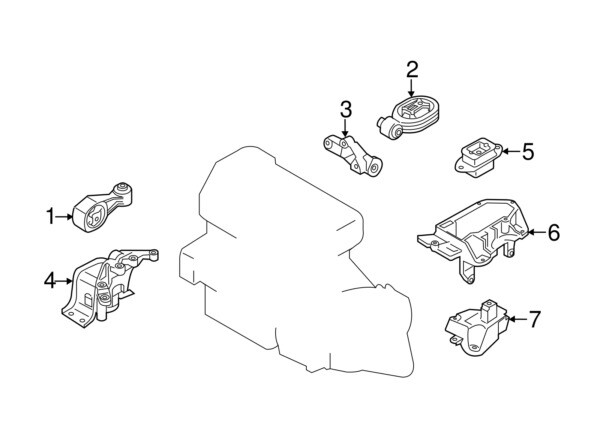 2
3
5
1
6
4
7