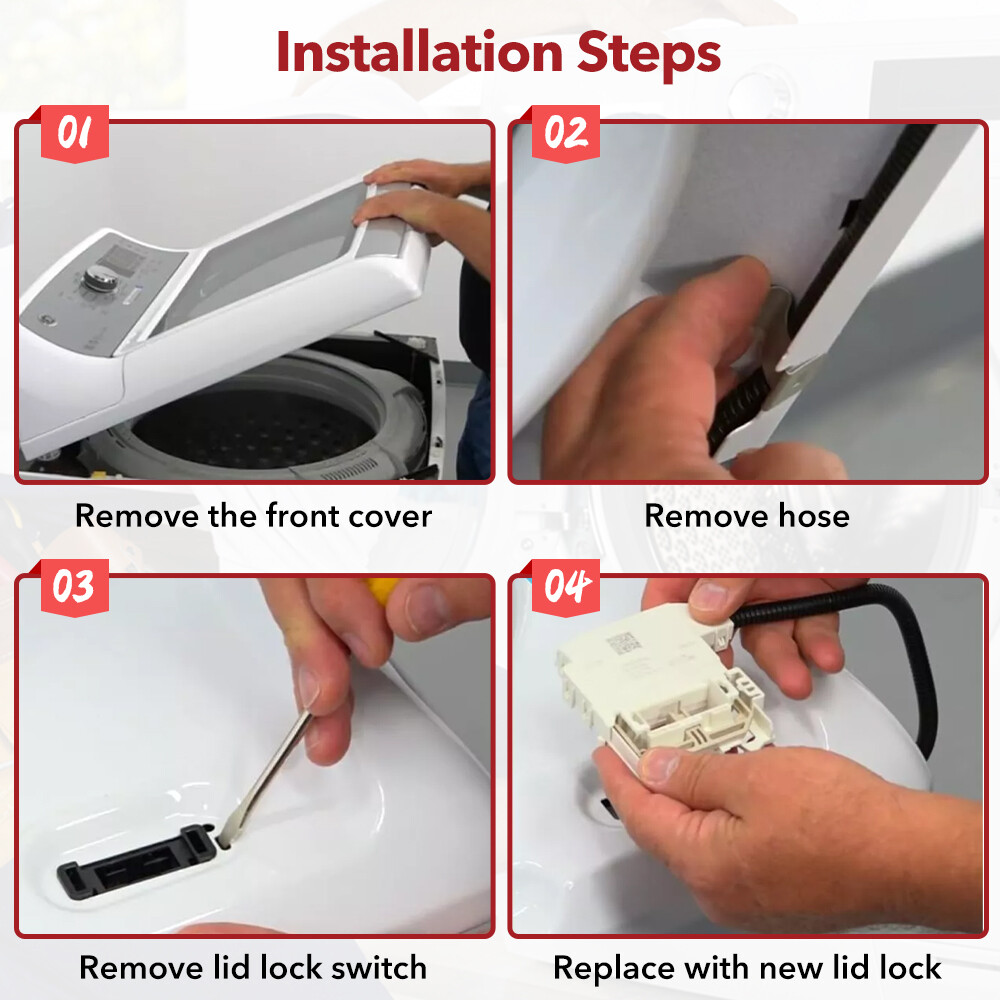 Installation Steps

01

Remove the front cover

02

Remove hose

03

Remove lid lock switch

04

Replace with new lid lock