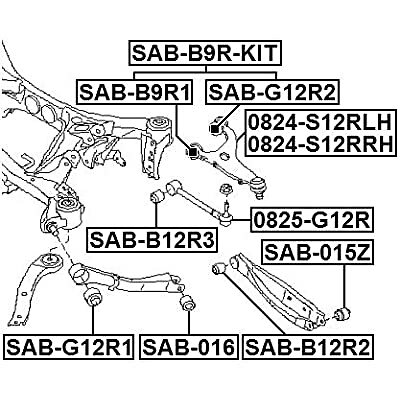 SAB-B9R-KIT
SAB-B9R1
SAB-G12R2
0824-S12RLH
0824-S12RRH
0825-G12R
SAB-B12R3
SAB-015Z
SAB-G12R1
SAB-016
SAB-B12R2