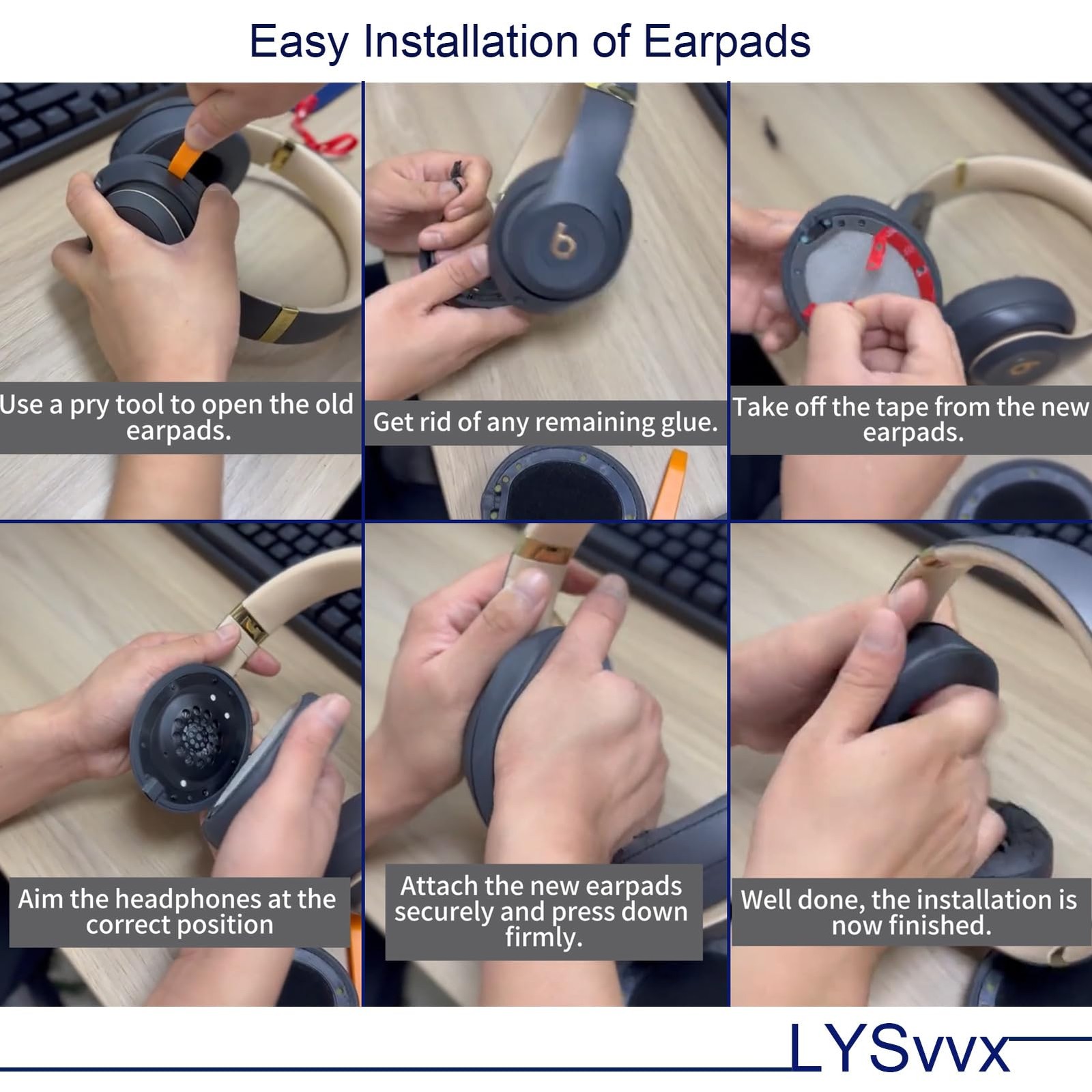 Easy Installation of Earpads

Use a pry tool to open the old earpads.

Get rid of any remaining glue.

Take off the tape from the new earpads.

Aim the headphones at the correct position

Attach the new earpads securely and press down firmly.

Well done, the installation is now finished.

LYSvvx