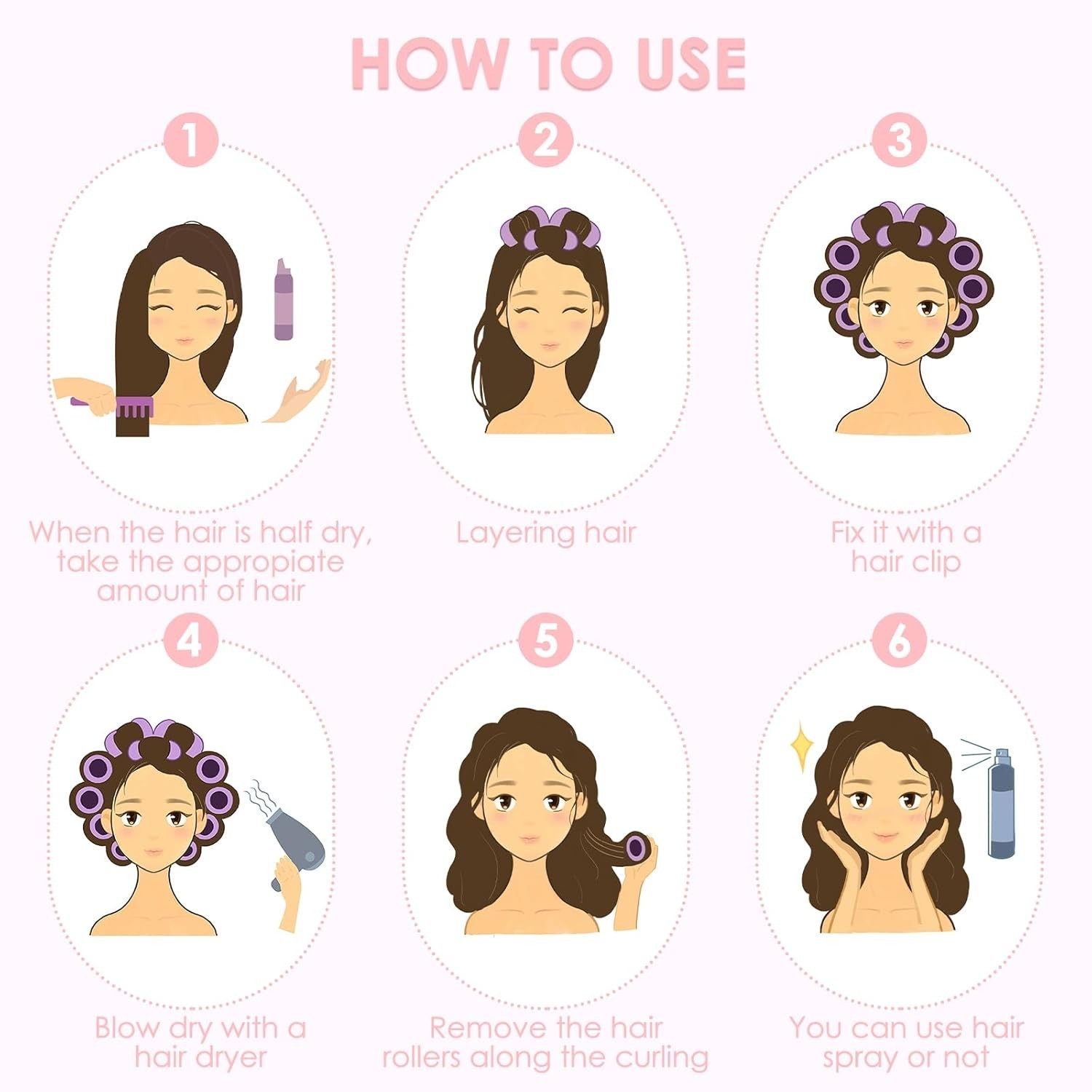 HOW TO USE

1

When the hair is half dry, take the appropiate amount of hair

2

Layering hair

3

Fix it with a hair clip

4

Blow dry with a hair dryer

5

Remove the hair rollers along the curling

6

You can use hair spray or not