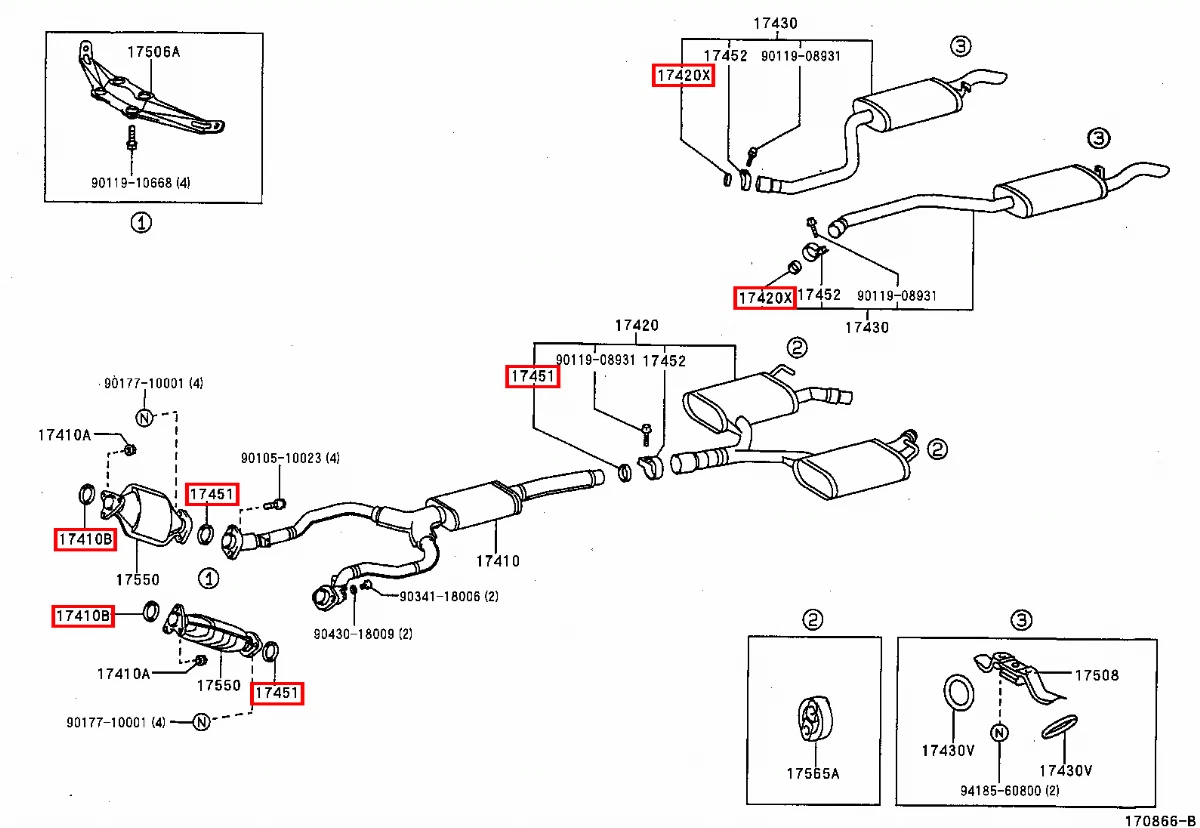 17506A
90119-10668 (4)
①

17430
17452 90119-08931
17420X
③
③
17420X 17452 90119-08931
17430

17420
90119-08931 17452
17451
②
②

90177-10001 (4)
N
17410A
90105-10023 (4)
17451
17410B
17550
①
17410
90341-18006 (2)
90430-18009 (2)
17410B
17410A
17550
17451
90177-10001 (4)
N

②
17565A

③
17508
17430V
N
17430V
94185-60800 (2)

170866-B