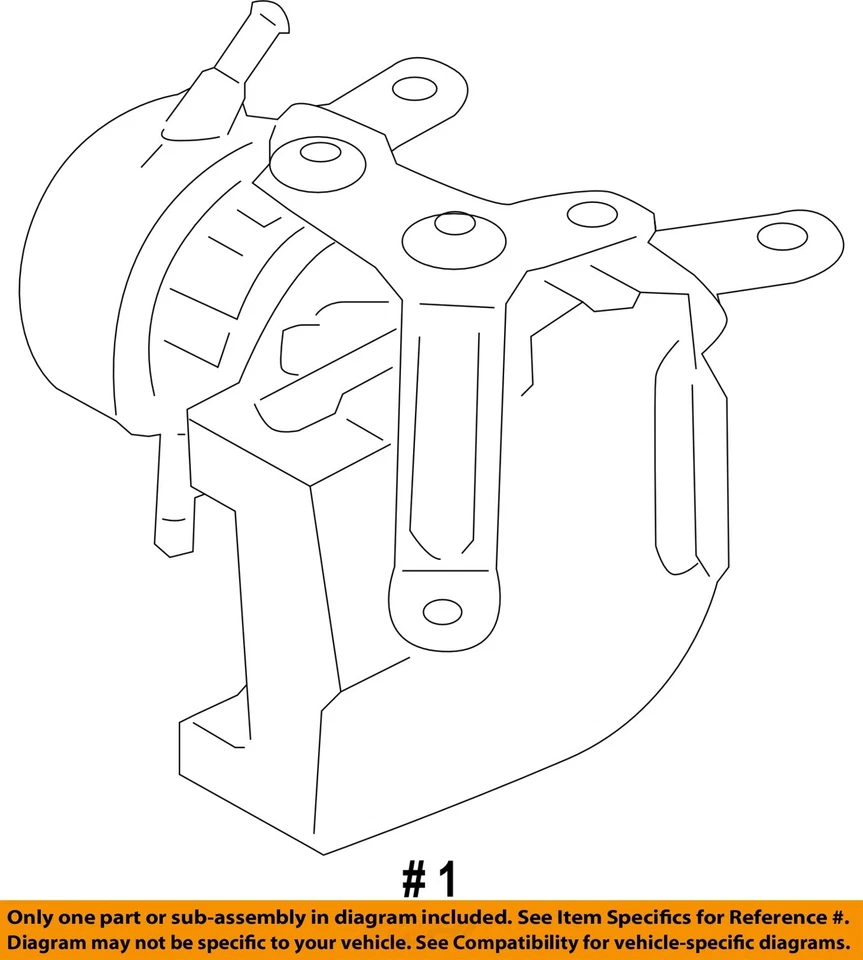 # 1

Only one part or sub-assembly in diagram included. See Item Specifics for Reference #.
Diagram may not be specific to your vehicle. See Compatibility for vehicle-specific diagrams.