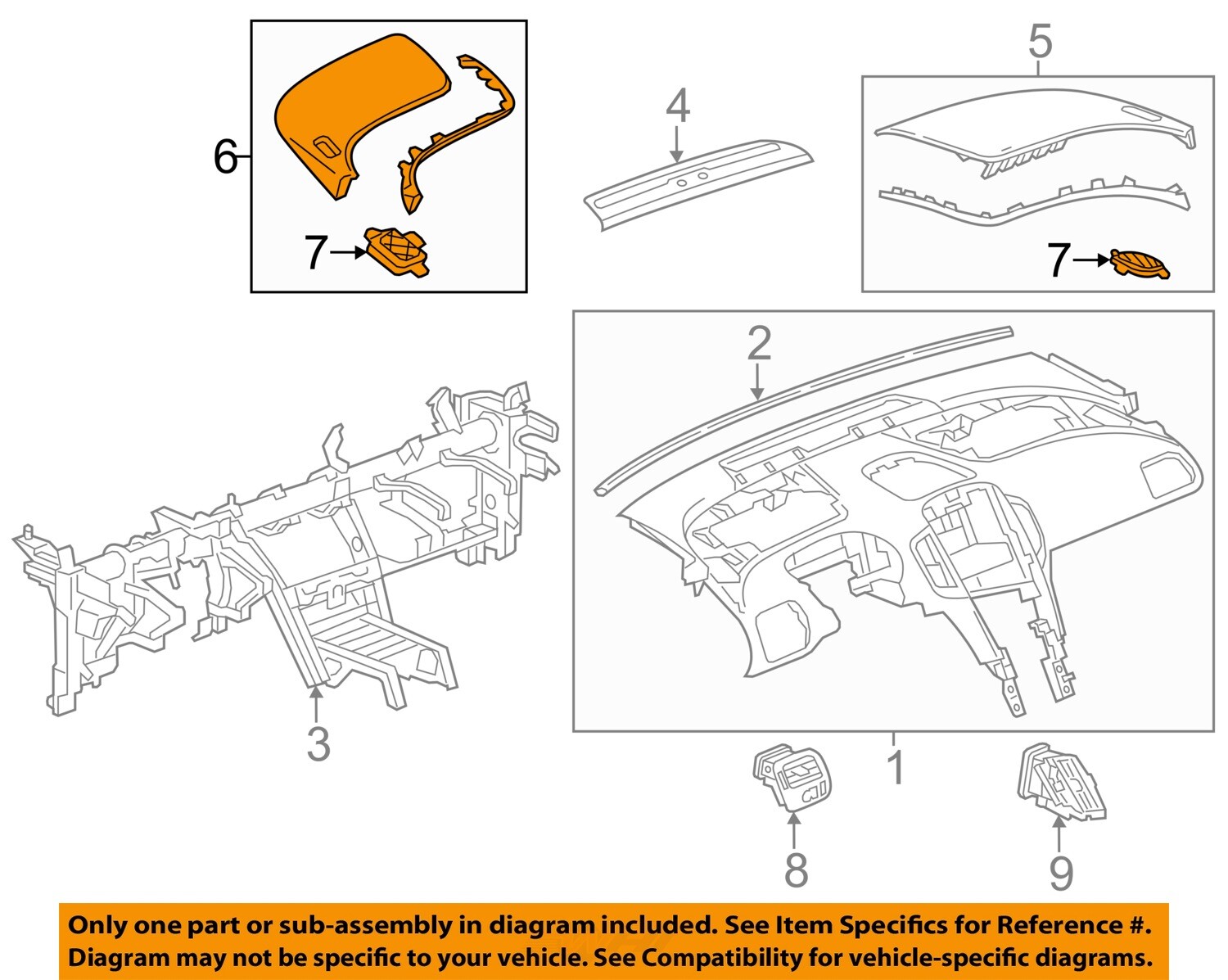 6
7
4
5
7
2
3
1
8
9

Only one part or sub-assembly in diagram included. See Item Specifics for Reference #. Diagram may not be specific to your vehicle. See Compatibility for vehicle-specific diagrams.