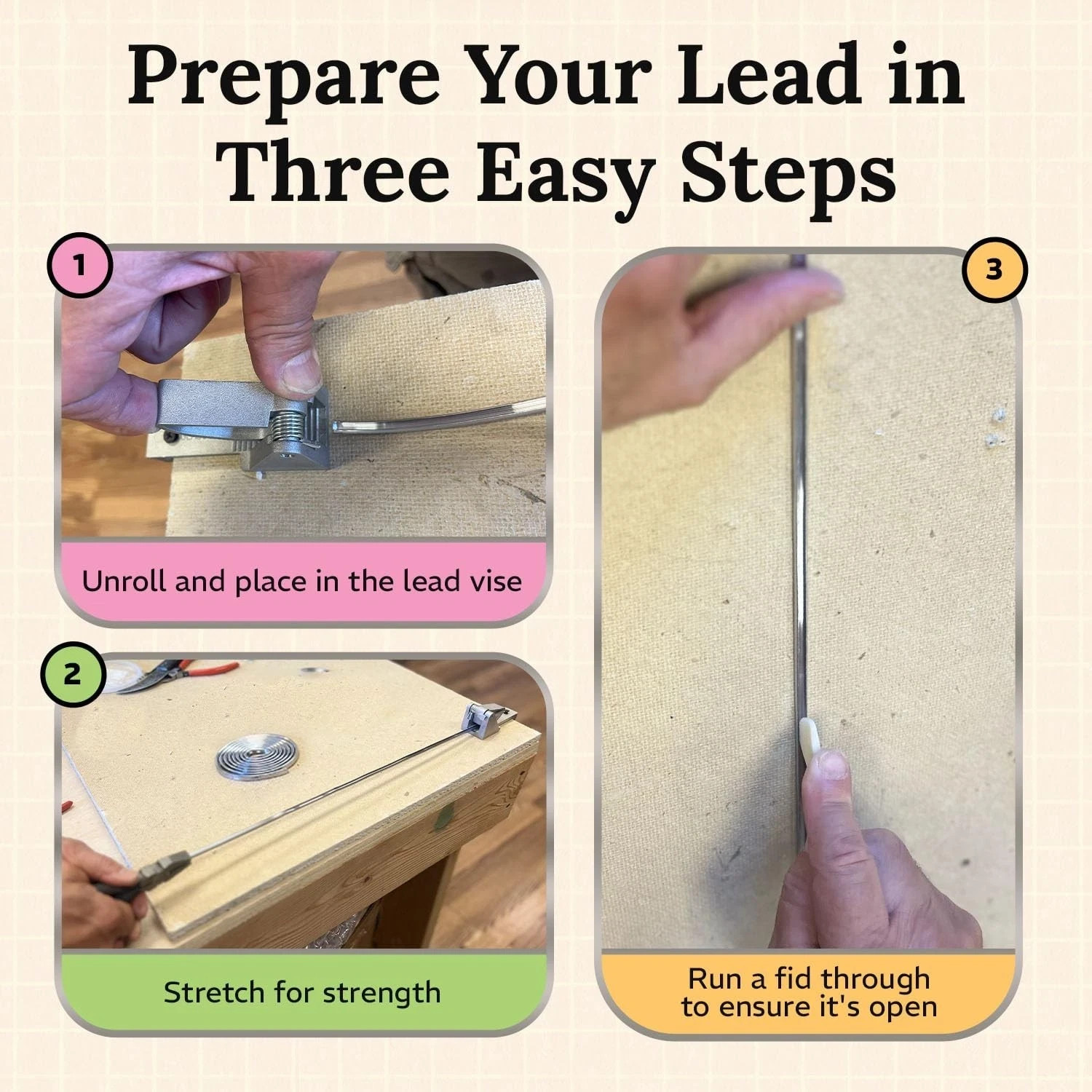 Prepare Your Lead in Three Easy Steps

1

Unroll and place in the lead vise

2

Stretch for strength

3

Run a fid through to ensure it's open