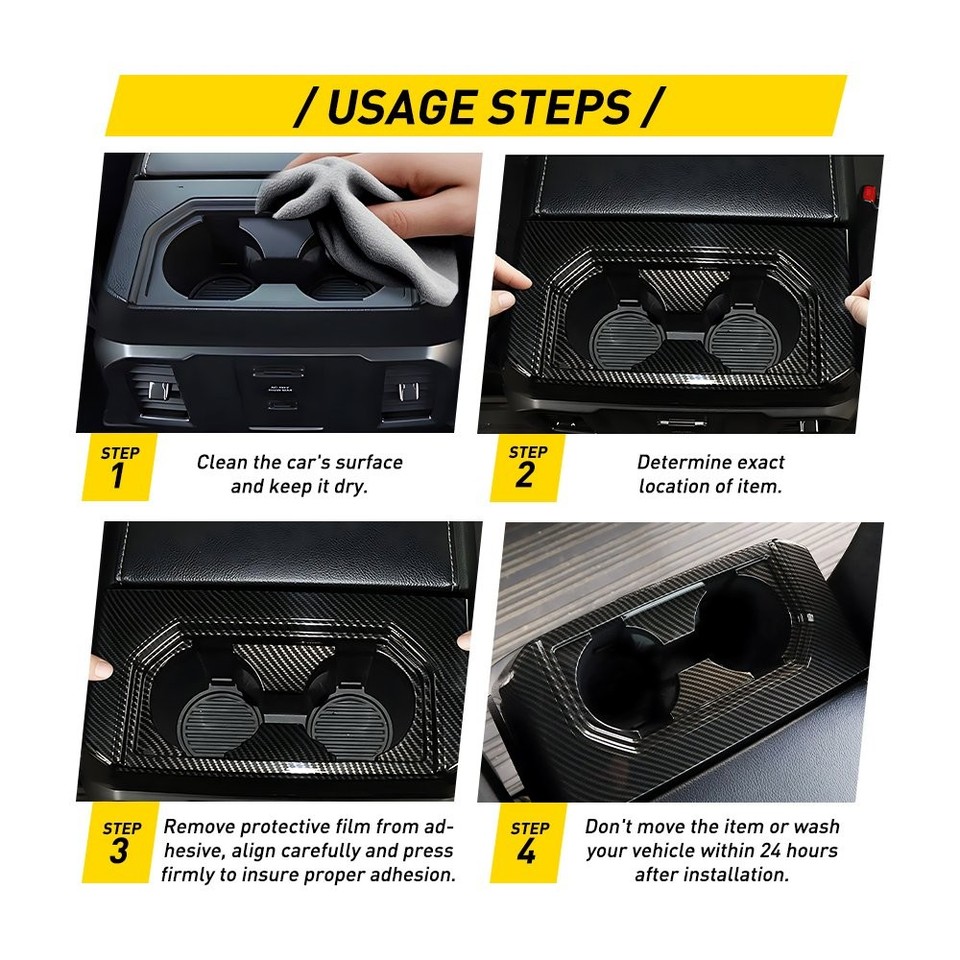 / USAGE STEPS /

STEP 1
Clean the car's surface and keep it dry.

STEP 2
Determine exact location of item.

STEP 3
Remove protective film from adhesive, align carefully and press firmly to insure proper adhesion.

STEP 4
Don't move the item or wash your vehicle within 24 hours after installation.