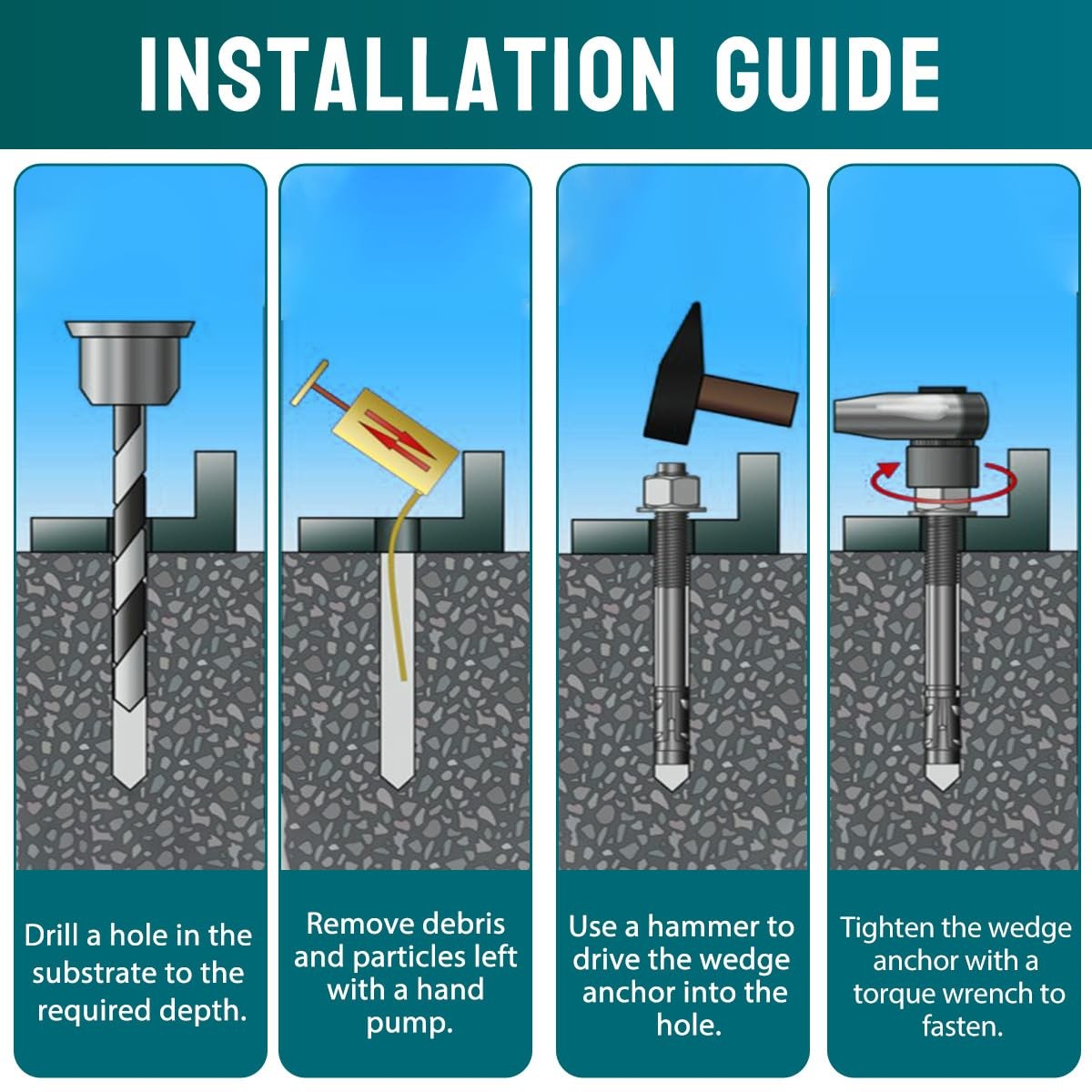 INSTALLATION GUIDE

Drill a hole in the substrate to the required depth.

Remove debris and particles left with a hand pump.

Use a hammer to drive the wedge anchor into the hole.

Tighten the wedge anchor with a torque wrench to fasten.