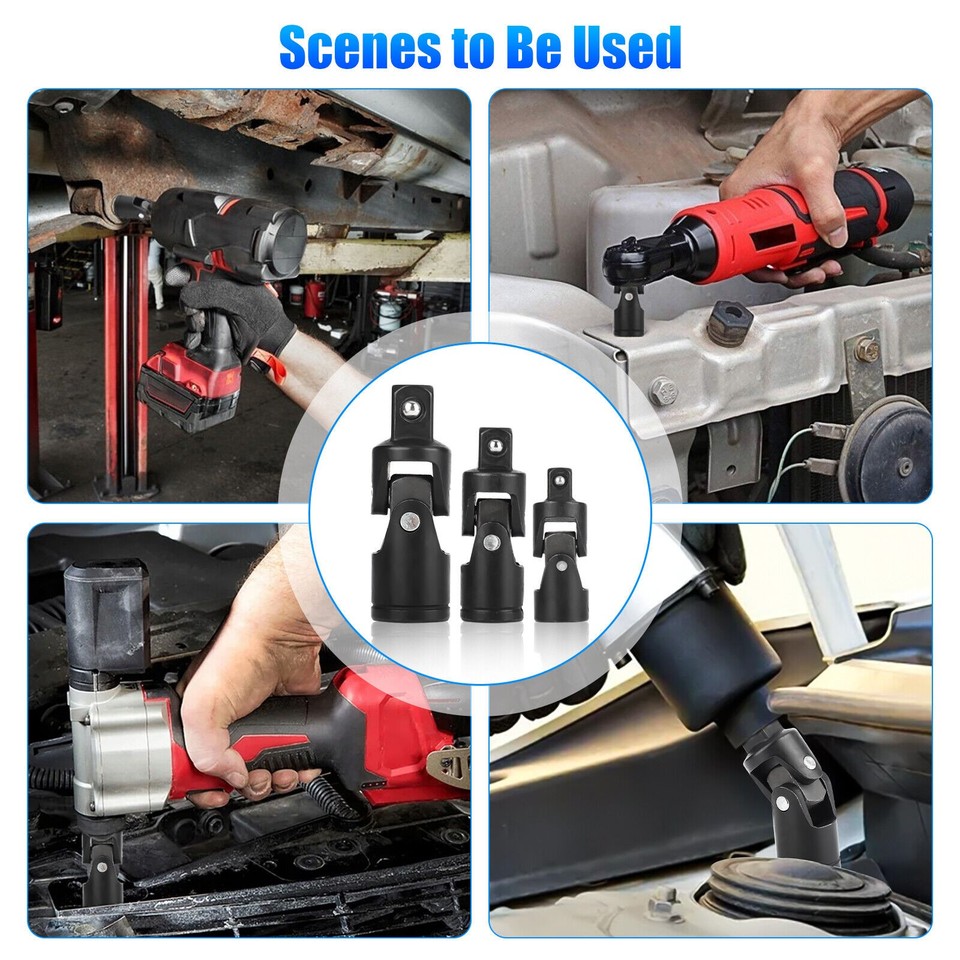 Scenes to Be Used