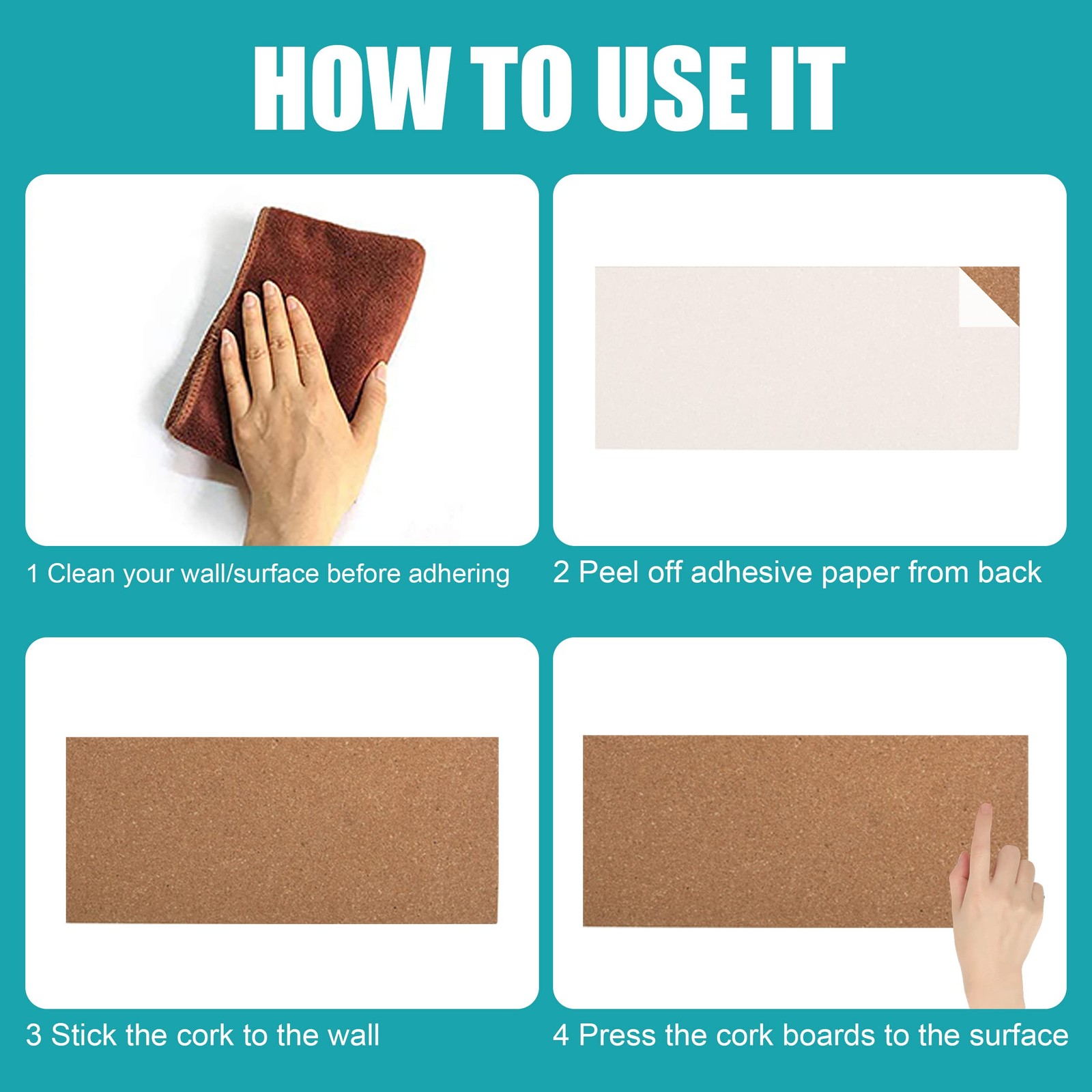 HOW TO USE IT

1 Clean your wall/surface before adhering

2 Peel off adhesive paper from back

3 Stick the cork to the wall

4 Press the cork boards to the surface