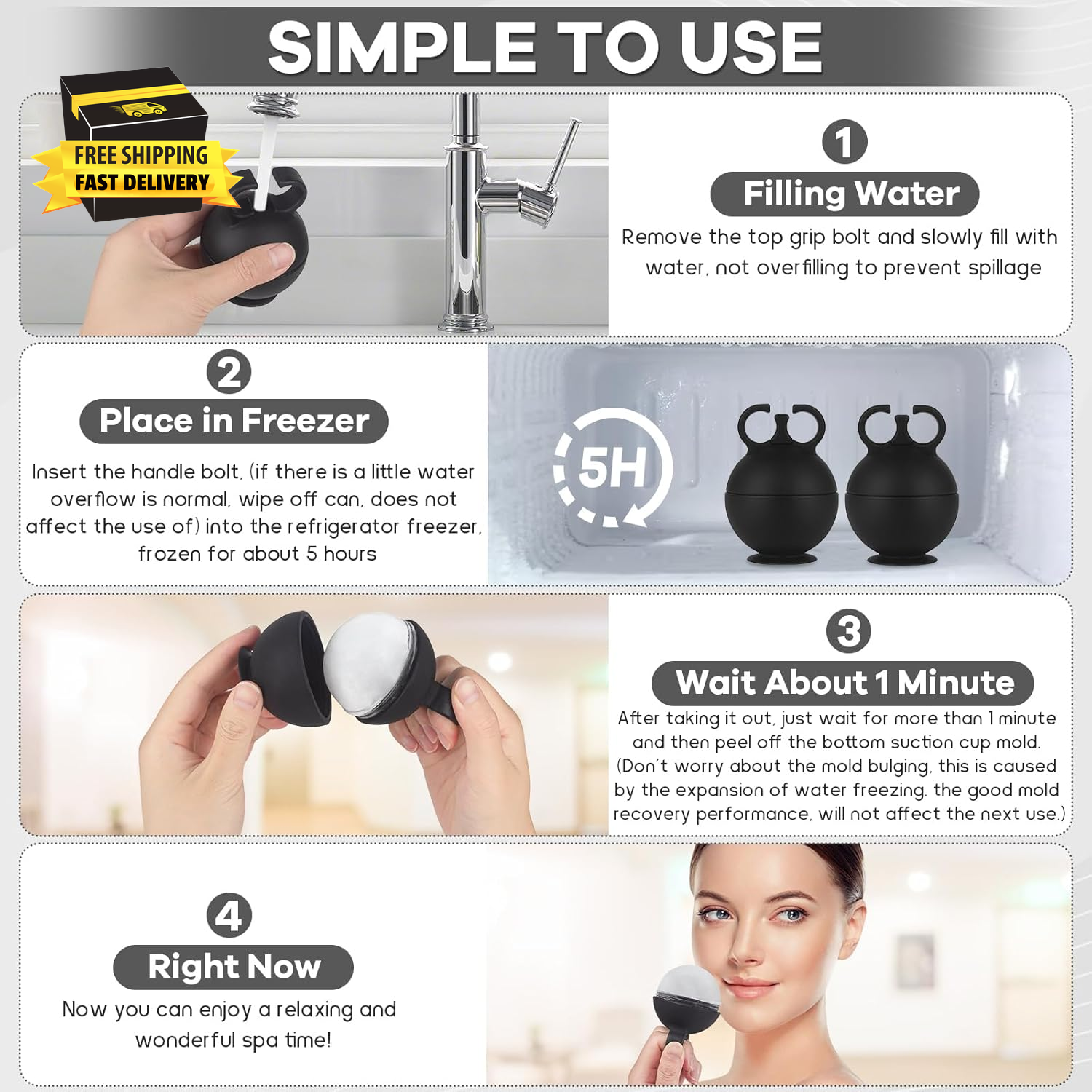 SIMPLE TO USE

FREE SHIPPING
FAST DELIVERY

1
Filling Water
Remove the top grip bolt and slowly fill with water, not overfilling to prevent spillage

2
Place in Freezer
Insert the handle bolt, (if there is a little water overflow is normal, wipe off can, does not affect the use of) into the refrigerator freezer, frozen for about 5 hours

5H

3
Wait About 1 Minute
After taking it out, just wait for more than 1 minute and then peel off the bottom suction cup mold. (Don't worry about the mold bulging, this is caused by the expansion of water freezing, the good mold recovery performance, will not affect the next use.)

4
Right Now
Now you can enjoy a relaxing and wonderful spa time!