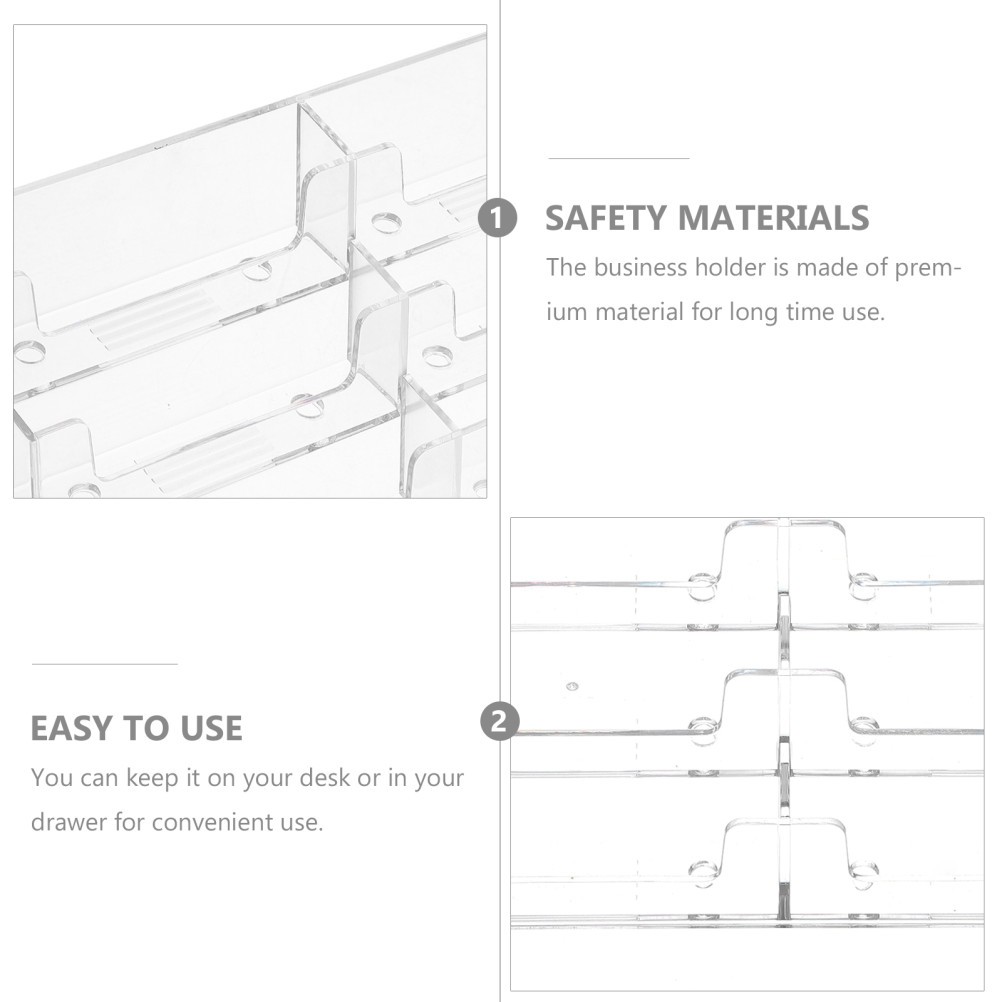 1

SAFETY MATERIALS

The business holder is made of premium material for long time use.

EASY TO USE

You can keep it on your desk or in your drawer for convenient use.

2