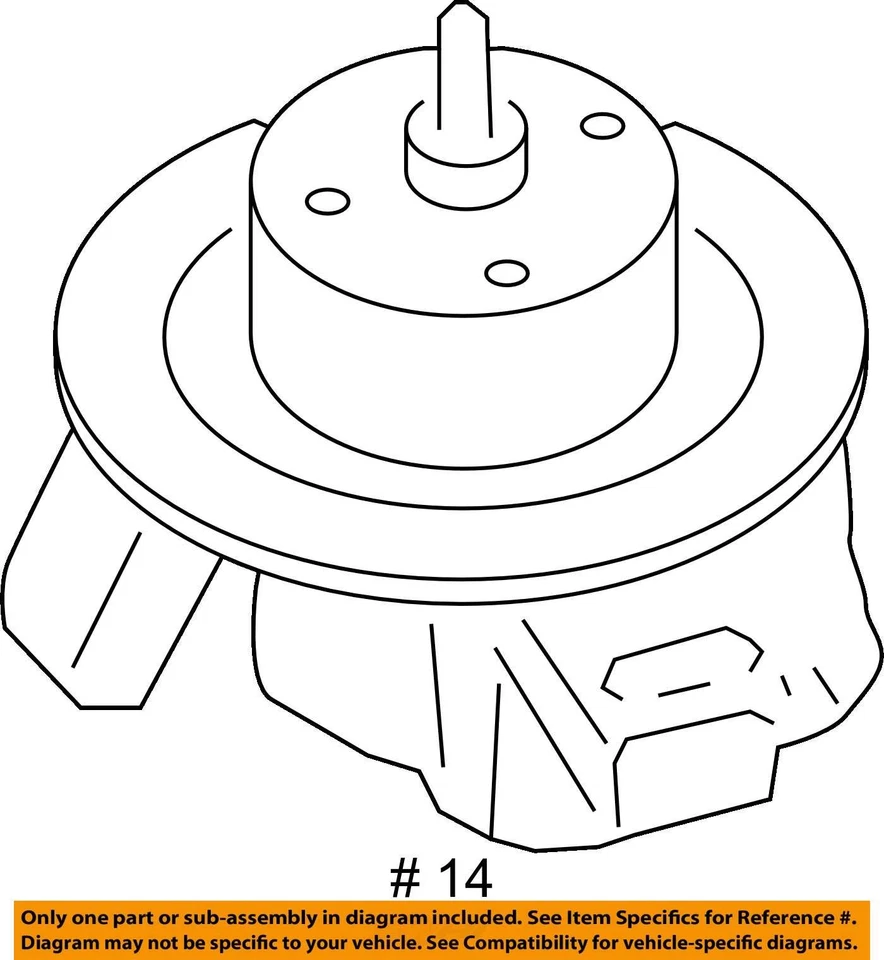 # 14

Only one part or sub-assembly in diagram included. See Item Specifics for Reference #.
Diagram may not be specific to your vehicle. See Compatibility for vehicle-specific diagrams.